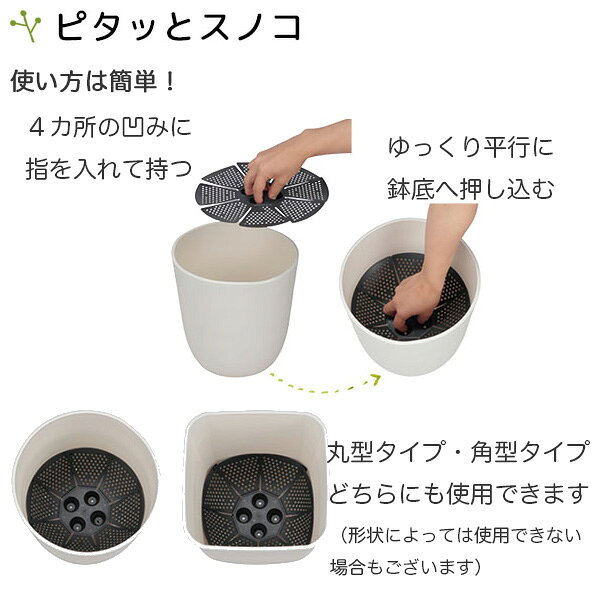 ピタッとスノコ

使い方は簡単！

４カ所の凹みに指を入れて持つ

ゆっくり平行に鉢底へ押し込む

丸型タイプ・角型タイプどちらにも使用できます

（形状によっては使用できない場合もございます）