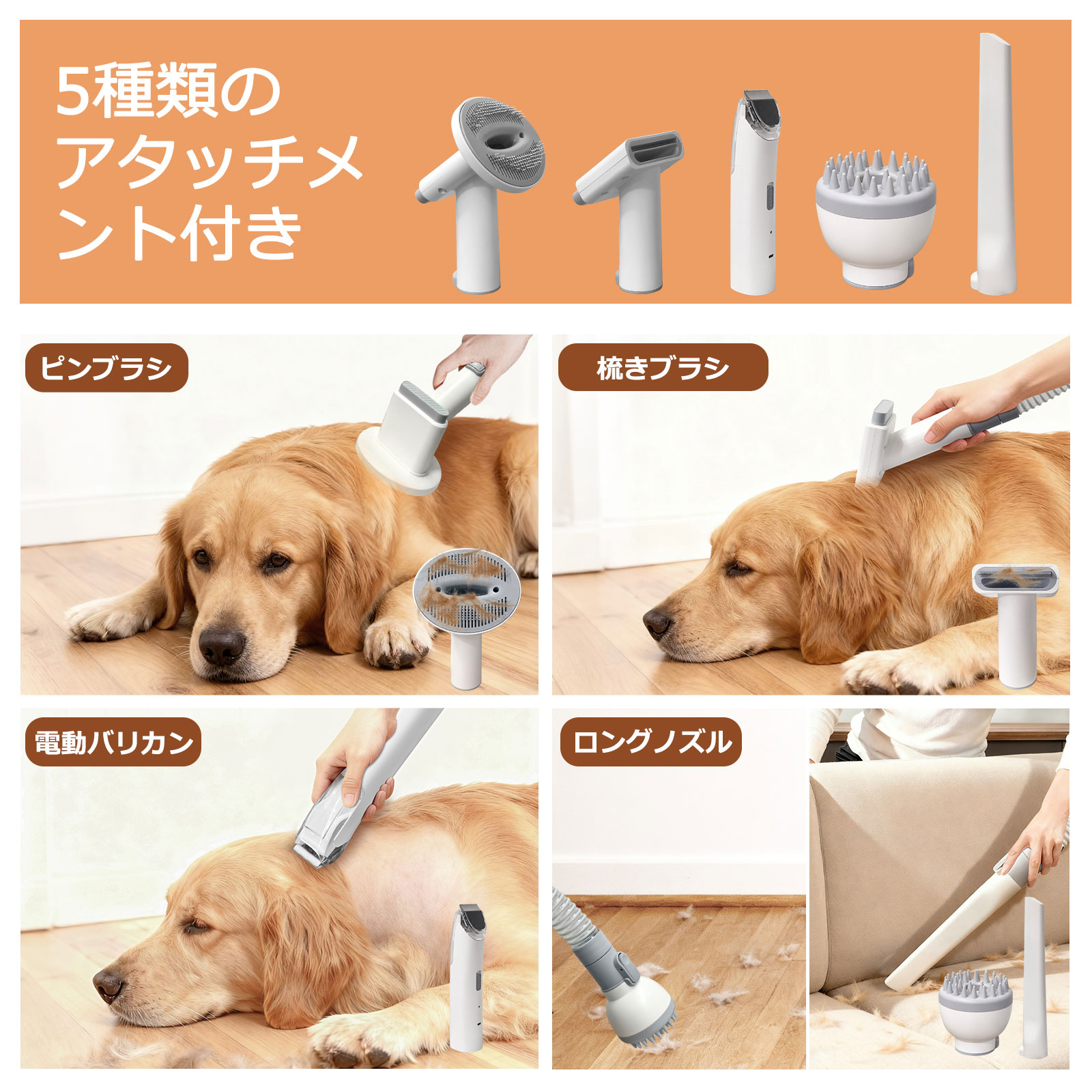 5種類のアタッチメント付き

ピンブラシ

梳きブラシ

電動バリカン

ロングノズル