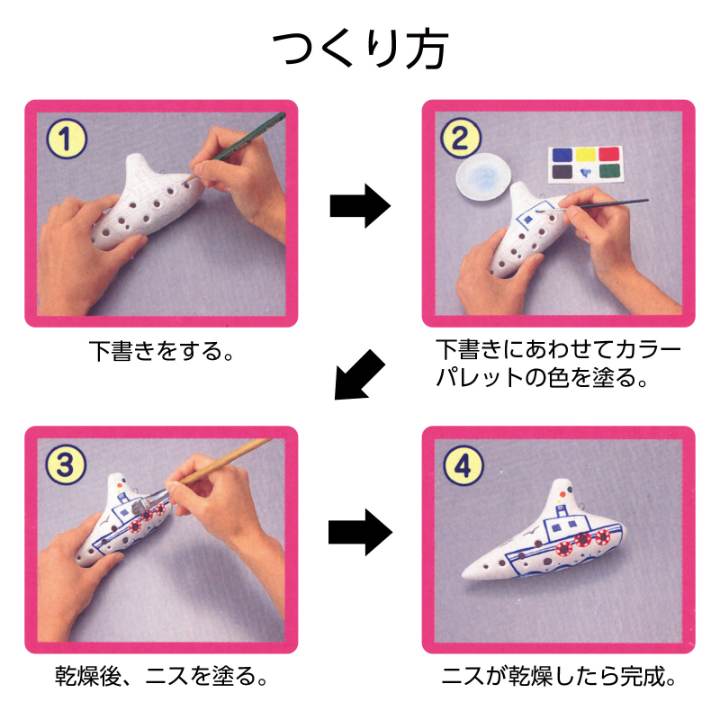 つくり方

1

下書きをする。

2

下書きにあわせてカラーパレットの色を塗る。

3

乾燥後、ニスを塗る。

4

ニスが乾燥したら完成。