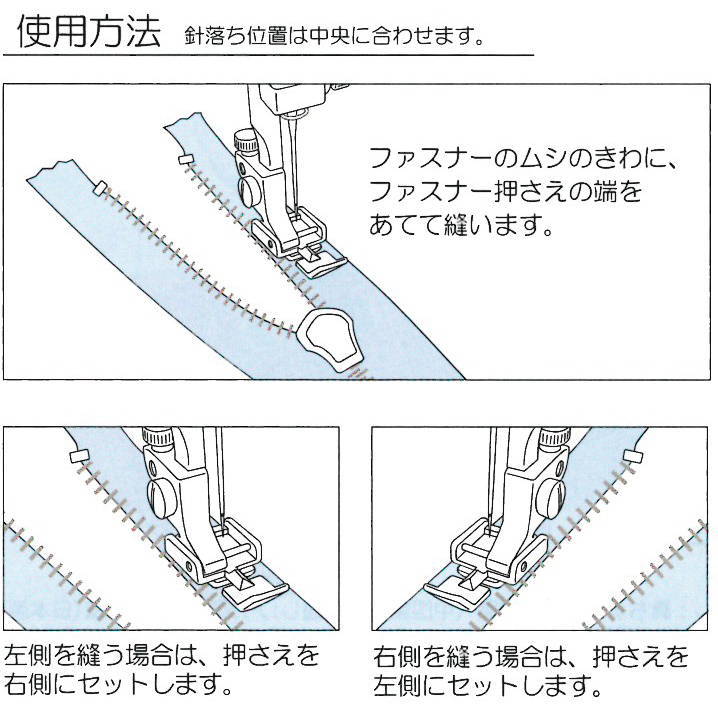 使用方法 針落ち位置は中央に合わせます。

ファスナーのムシのきわに、ファスナー押さえの端をあてて縫います。

左側を縫う場合は、押さえを右側にセットします。

右側を縫う場合は、押さえを左側にセットします。