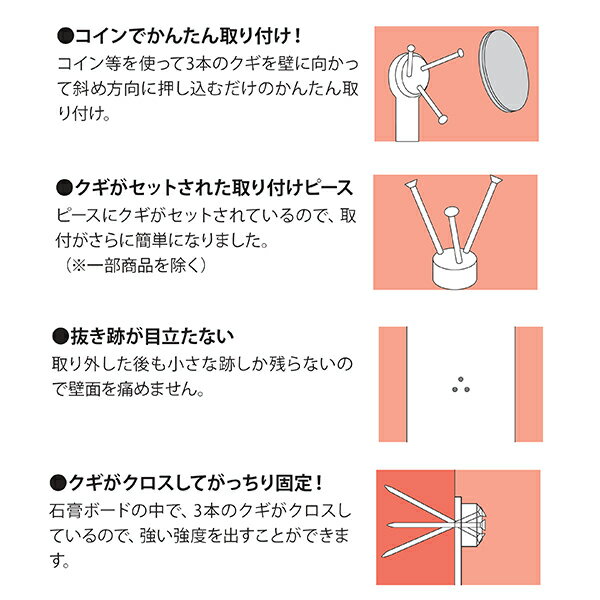 ●コインでかんたん取り付け！
コイン等を使って3本のクギを壁に向かって斜め方向に押し込むだけのかんたん取り付け。

●クギがセットされた取り付けピース
ピースにクギがセットされているので、取付がさらに簡単になりました。
（※一部商品を除く）

●抜き跡が目立たない
取り外した後も小さな跡しか残らないので壁面を痛めません。

●クギがクロスしてがっちり固定！
石膏ボードの中で、3本のクギがクロスしているので、強い強度を出すことができます。