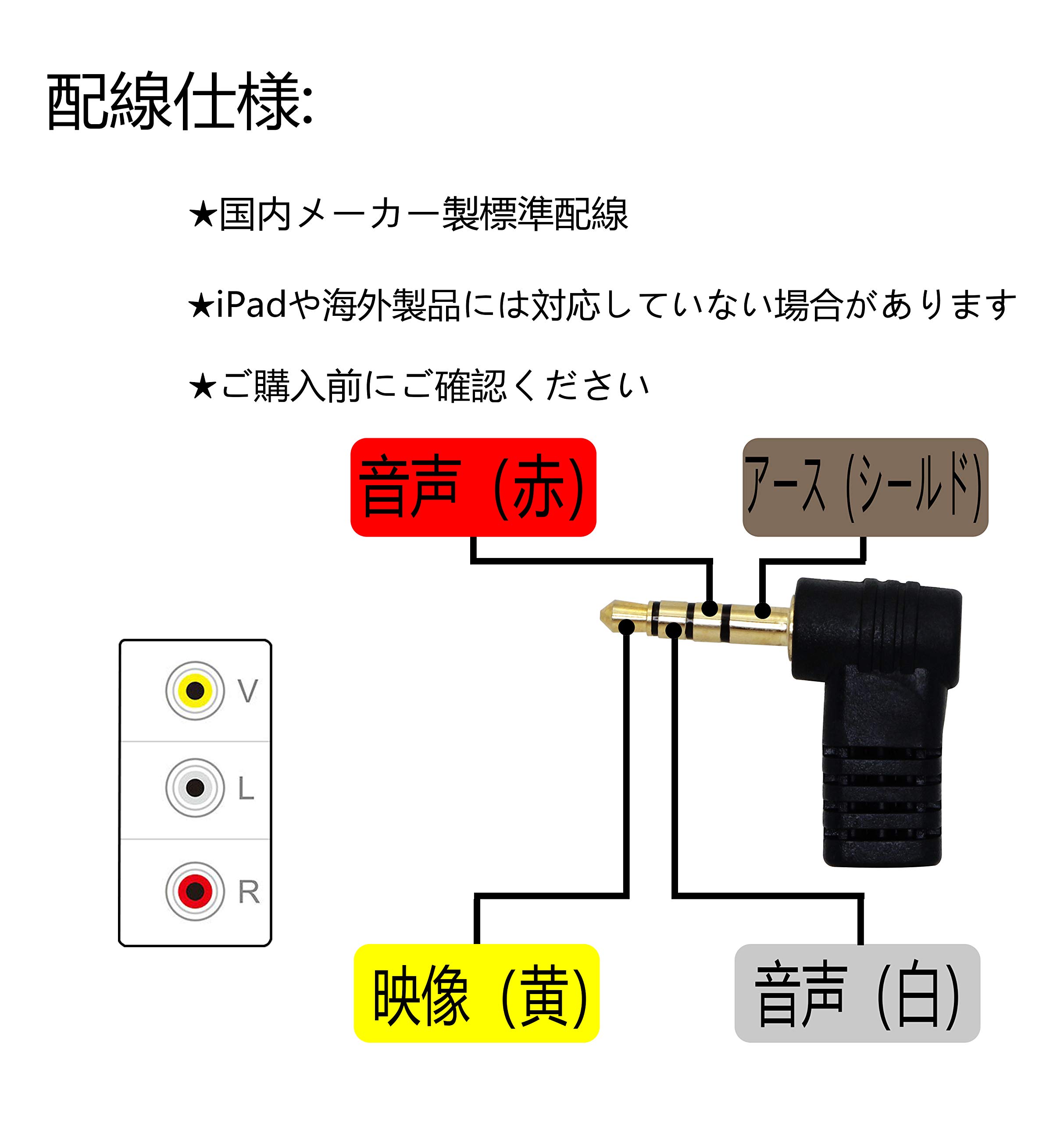 配線仕様:

★国内メーカー製標準配線

★iPadや海外製品には対応していない場合があります

★ご購入前にご確認ください

音声（赤）

アース（シールド）

V

L

R

映像（黄）

音声（白）