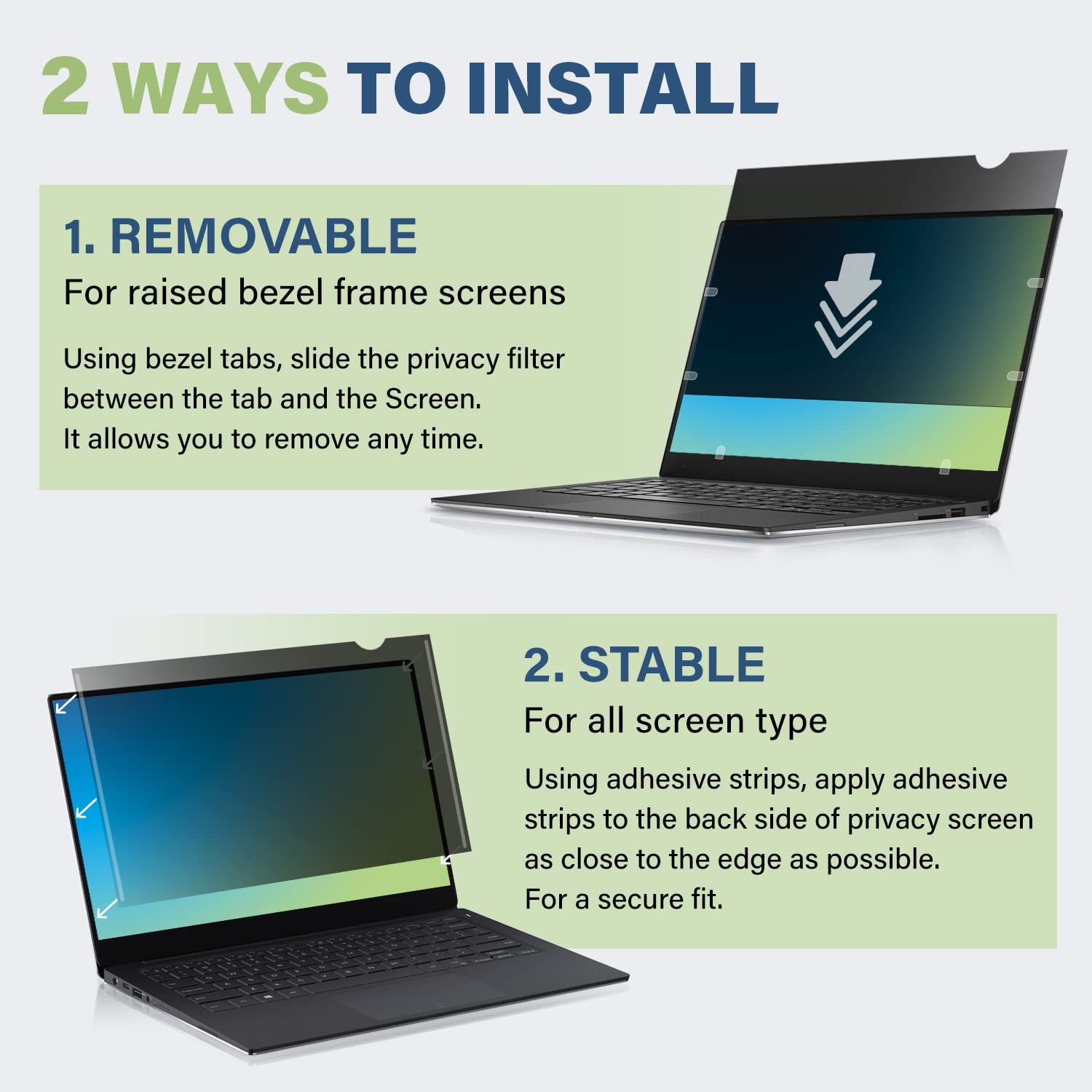 2 WAYS TO INSTALL

1. REMOVABLE
For raised bezel frame screens

Using bezel tabs, slide the privacy filter between the tab and the Screen. It allows you to remove any time.

2. STABLE
For all screen type

Using adhesive strips, apply adhesive strips to the back side of privacy screen as close to the edge as possible. For a secure fit.