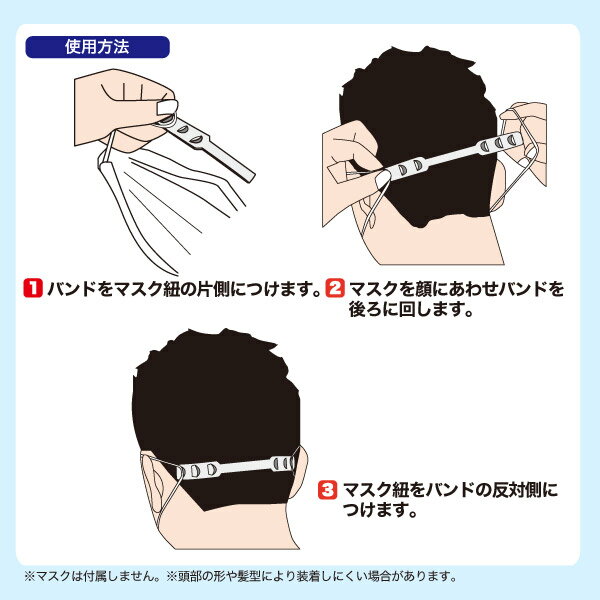 使用方法

1 バンドをマスク紐の片側につけます。

2 マスクを顔にあわせバンドを後ろに回します。

3 マスク紐をバンドの反対側につけます。

※マスクは付属しません。※頭部の形や髪型により装着しにくい場合があります。