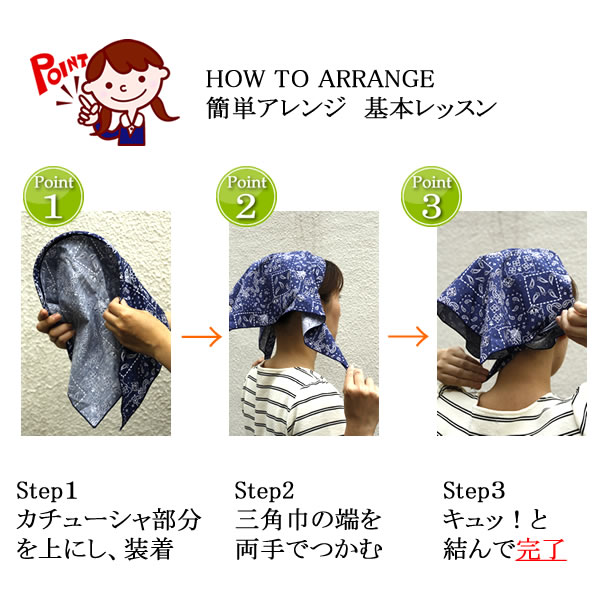 POINT

HOW TO ARRANGE
簡単アレンジ　基本レッスン

Point 1

Point 2

Point 3

Step1
カチューシャ部分を上にし、装着

Step2
三角巾の端を両手でつかむ

Step3
キュッ！と結んで完了