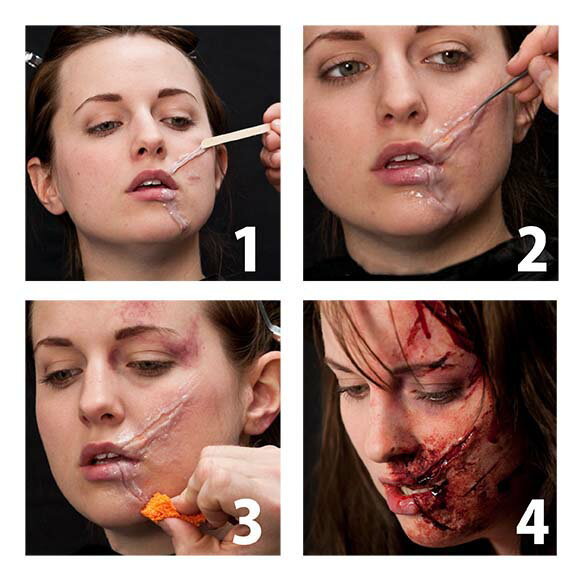 1

2

3

4