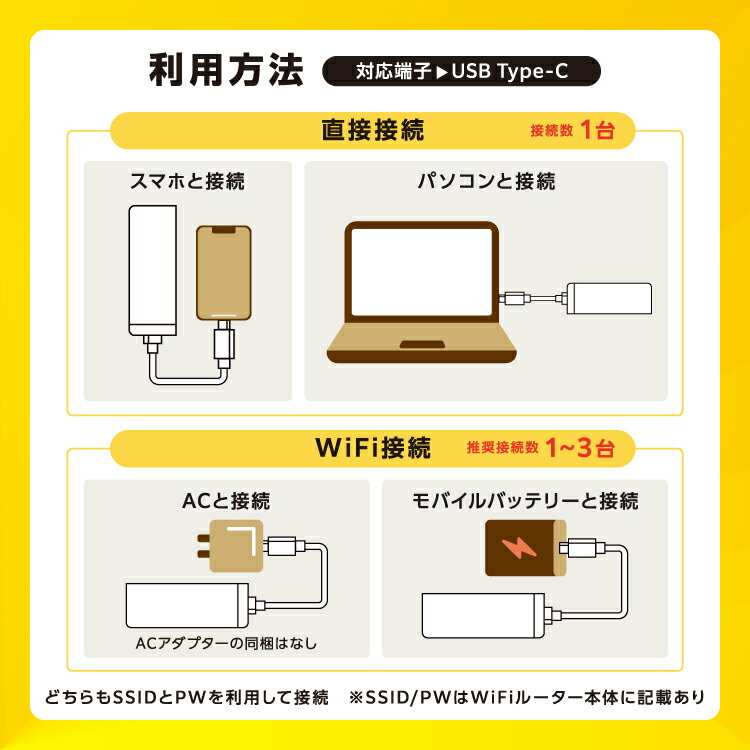 利用方法 対応端子▶USB Type-C

直接接続 接続数 1台

スマホと接続

パソコンと接続

WiFi接続 推奨接続数 1~3台

ACと接続

ACアダプターの同梱はなし

モバイルバッテリーと接続

どちらもSSIDとPWを利用して接続 ※SSID/PWはWiFiルーター本体に記載あり