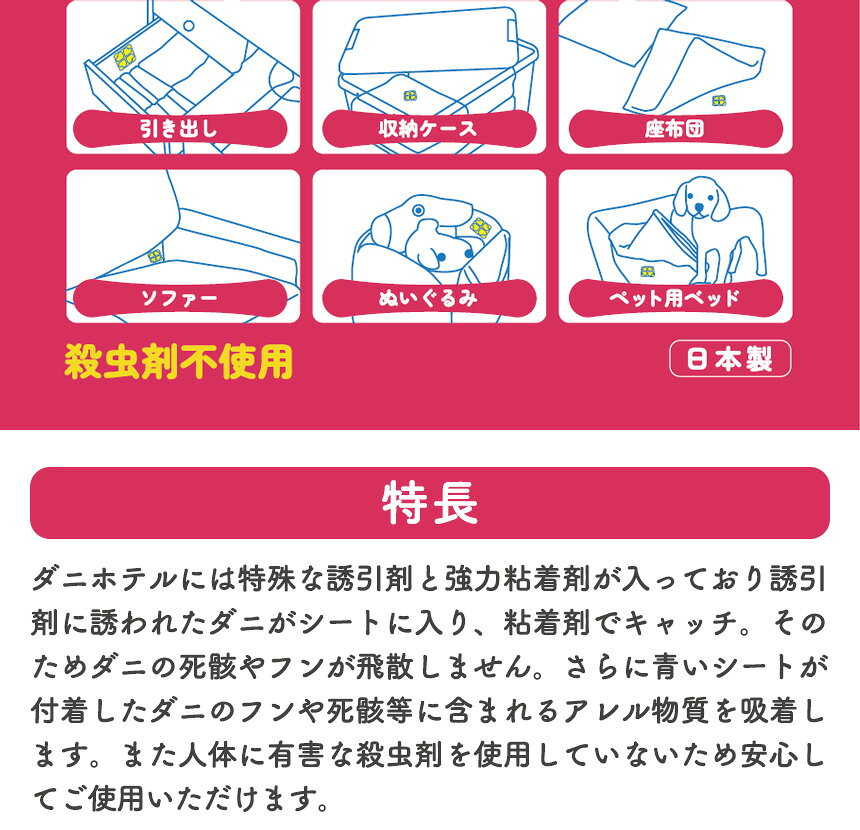 引き出し

収納ケース

座布団

ソファー

ぬいぐるみ

ペット用ベッド

殺虫剤不使用

日本製

特長

ダニホテルには特殊な誘引剤と強力粘着剤が入っており誘引剤に誘われたダニがシートに入り、粘着剤でキャッチ。そのためダニの死骸やフンが飛散しません。さらに青いシートが付着したダニのフンや死骸等に含まれるアレル物質を吸着します。また人体に有害な殺虫剤を使用していないため安心してご使用いただけます。