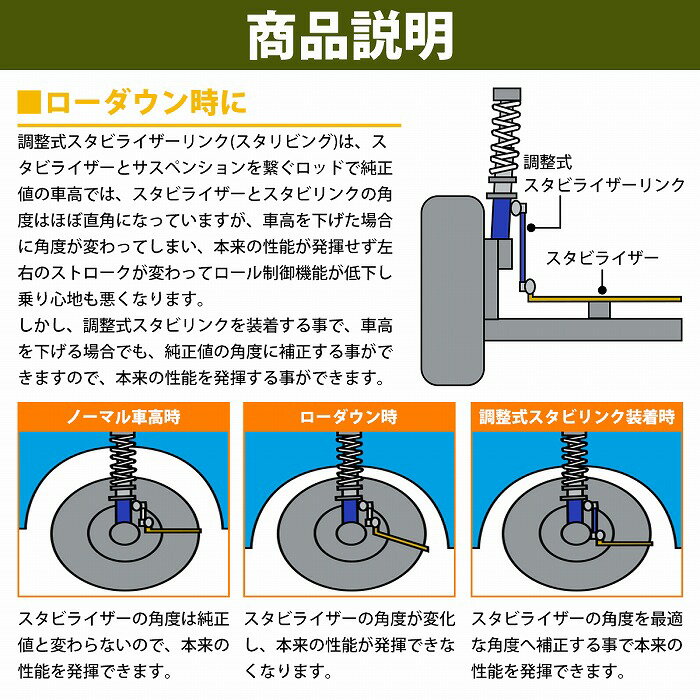 商品説明

■ローダウン時に

調整式スタビライザーリンク(スタリビング)は、スタビライザーとサスペンションを繋ぐロッドで純正値の車高では、スタビライザーとスタビリンクの角度はほぼ直角になっていますが、車高を下げた場合に角度が変わってしまい、本来の性能が発揮せず左右のストロークが変わってロール制御機能が低下し乗り心地も悪くなります。
しかし、調整式スタビリンクを装着する事で、車高を下げる場合でも、純正値の角度に補正する事ができますので、本来の性能を発揮する事ができます。

調整式
スタビライザーリンク

スタビライザー

ノーマル車高時

スタビライザーの角度は純正値と変わらないので、本来の性能を発揮できます。

ローダウン時

スタビライザーの角度が変化し、本来の性能が発揮できなくなります。

調整式スタビリンク装着時

スタビライザーの角度を最適な角度へ補正する事で本来の性能を発揮できます。