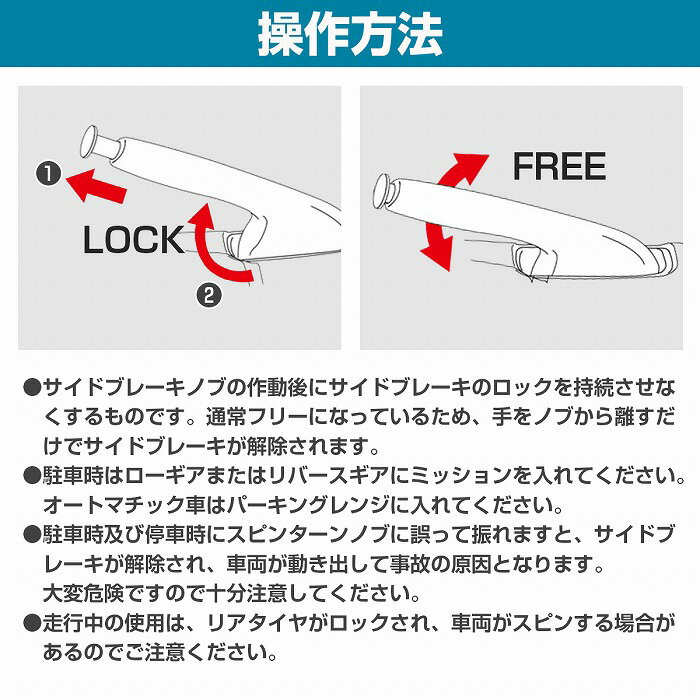 操作方法

❶

LOCK

❷

FREE

●サイドブレーキノブの作動後にサイドブレーキのロックを持続させなくするものです。通常フリーになっているため、手をノブから離すだけでサイドブレーキが解除されます。

●駐車時はローギアまたはリバースギアにミッションを入れてください。オートマチック車はパーキングレンジに入れてください。

●駐車時及び停車時にスピンターンノブに誤って振れますと、サイドブレーキが解除され、車両が動き出して事故の原因となります。大変危険ですので十分注意してください。

●走行中の使用は、リアタイヤがロックされ、車両がスピンする場合があるのでご注意ください。