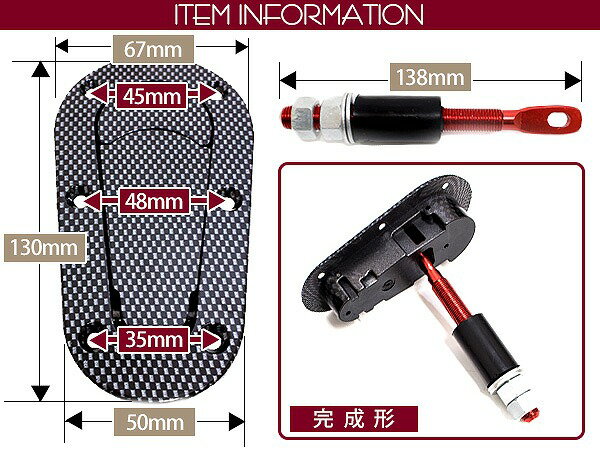 ITEM INFORMATION

67mm

45mm

48mm

130mm

35mm

50mm

138mm

完成形