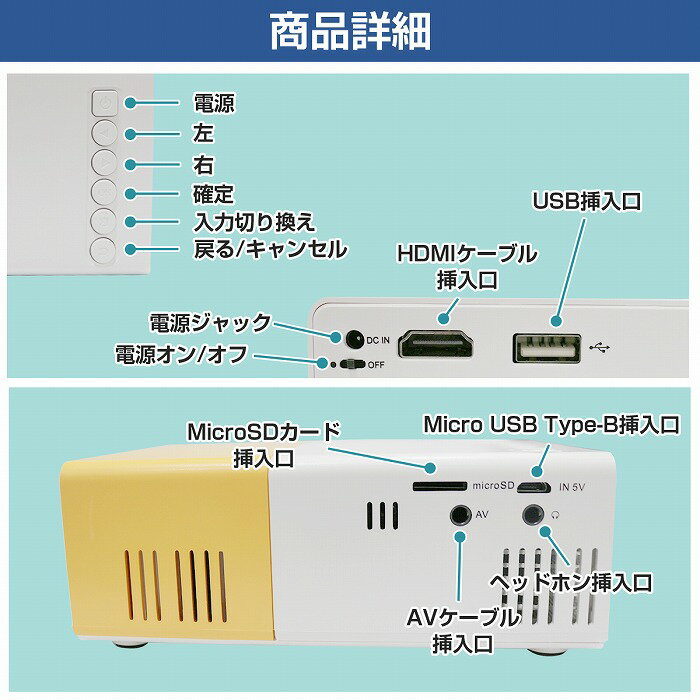 商品詳細

電源
左
右
確定
入力切り換え
戻る/キャンセル

USB挿入口

HDMIケーブル挿入口

電源ジャック
電源オン/オフ

DC IN
OFF

MicroSDカード挿入口

Micro USB Type-B挿入口

microSD
IN 5V
AV

ヘッドホン挿入口

AVケーブル挿入口