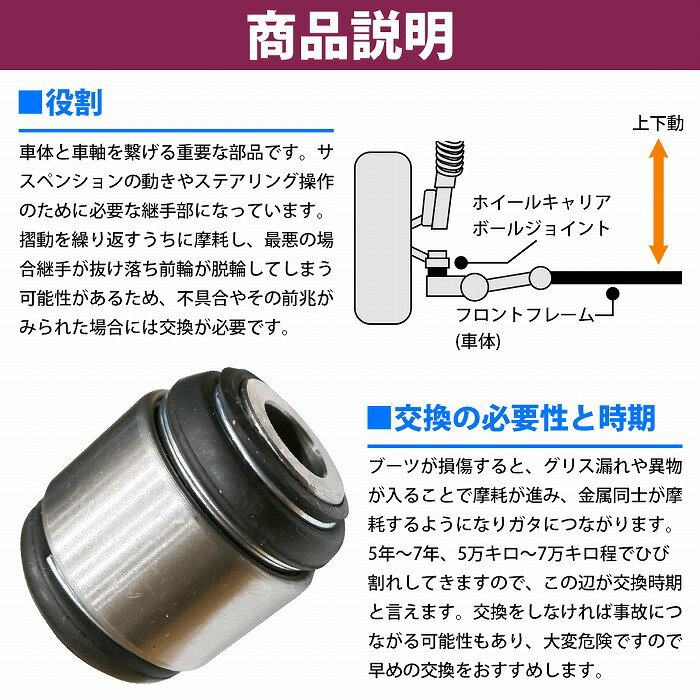 商品説明

■役割

車体と車軸を繋げる重要な部品です。サスペンションの動きやステアリング操作のために必要な継手部になっています。摺動を繰り返すうちに摩耗し、最悪の場合継手が抜け落ち前輪が脱輪してしまう可能性があるため、不具合やその前兆がみられた場合には交換が必要です。

上下動

ホイールキャリア
ボールジョイント

フロントフレーム
(車体)

■交換の必要性と時期

ブーツが損傷すると、グリス漏れや異物が入ることで摩耗が進み、金属同士が摩耗するようになりガタにつながります。5年～7年、5万キロ～7万キロ程でひび割れしてきますので、この辺が交換時期と言えます。交換をしなければ事故につながる可能性もあり、大変危険ですので早めの交換をおすすめします。