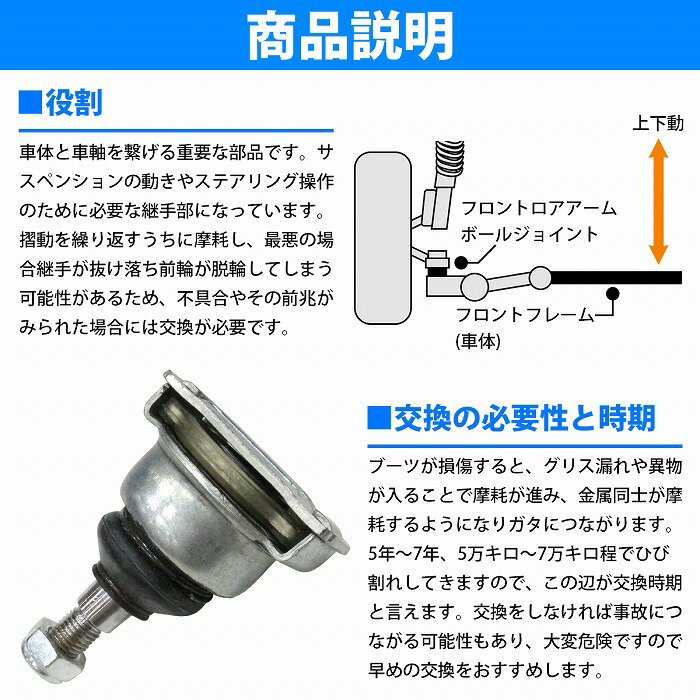 商品説明

■役割

車体と車軸を繋げる重要な部品です。サスペンションの動きやステアリング操作のために必要な継手部になっています。摺動を繰り返すうちに摩耗し、最悪の場合継手が抜け落ち前輪が脱輪してしまう可能性があるため、不具合やその前兆がみられた場合には交換が必要です。

上下動

フロントロアアーム
ボールジョイント

フロントフレーム
(車体)

■交換の必要性と時期

ブーツが損傷すると、グリス漏れや異物が入ることで摩耗が進み、金属同士が摩耗するようになりガタにつながります。5年～7年、5万キロ～7万キロ程でひび割れしてきますので、この辺が交換時期と言えます。交換をしなければ事故につながる可能性もあり、大変危険ですので早めの交換をおすすめします。