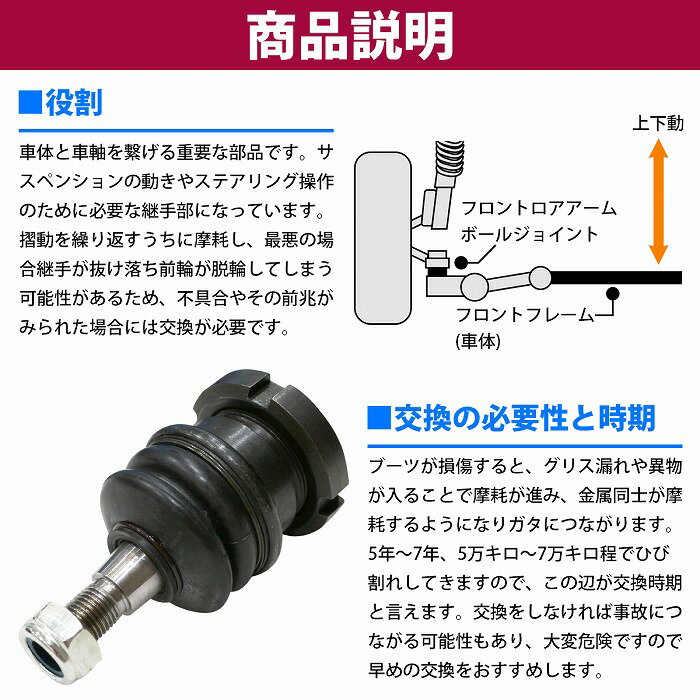 商品説明

■役割

車体と車軸を繋げる重要な部品です。サスペンションの動きやステアリング操作のために必要な継手部になっています。摺動を繰り返すうちに摩耗し、最悪の場合継手が抜け落ち前輪が脱輪してしまう可能性があるため、不具合やその前兆がみられた場合には交換が必要です。

上下動

フロントロアアーム
ボールジョイント

フロントフレーム
(車体)

■交換の必要性と時期

ブーツが損傷すると、グリス漏れや異物が入ることで摩耗が進み、金属同士が摩耗するようになりガタにつながります。5年～7年、5万キロ～7万キロ程でひび割れしてきますので、この辺が交換時期と言えます。交換をしなければ事故につながる可能性もあり、大変危険ですので早めの交換をおすすめします。