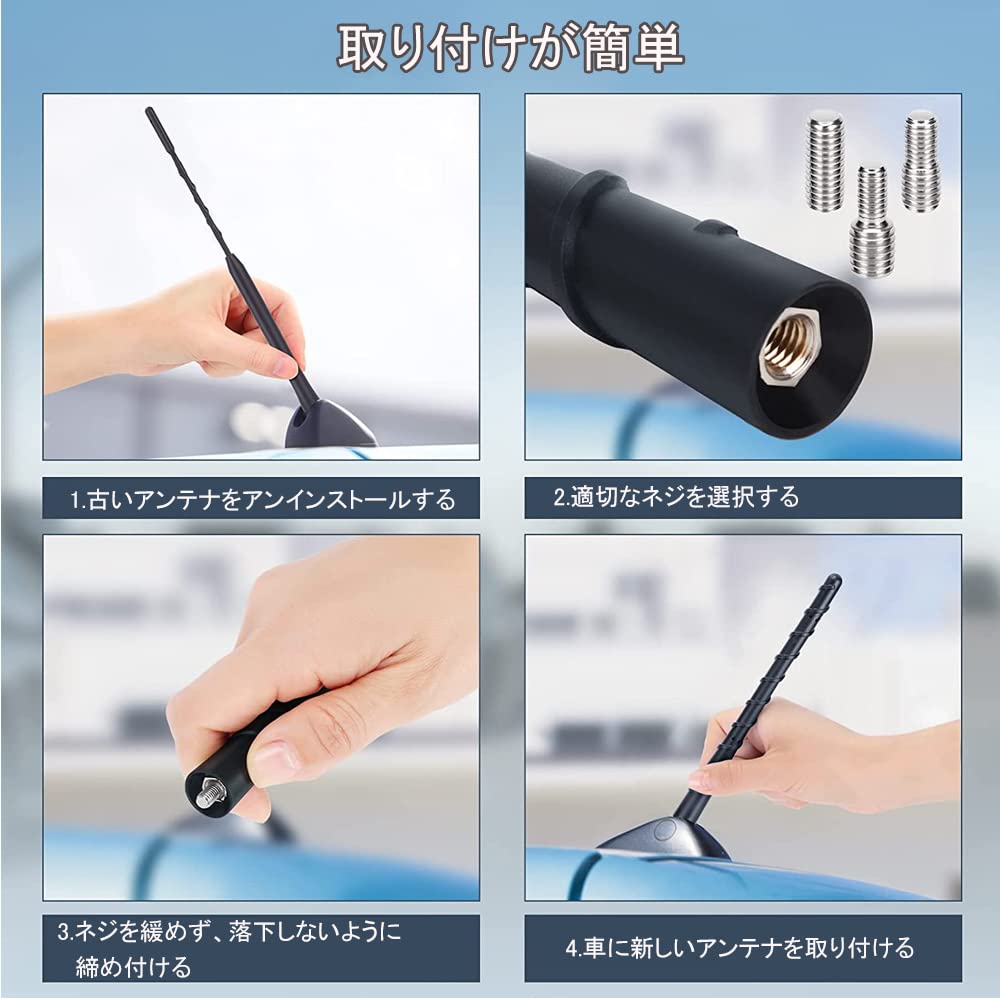 取り付けが簡単

1.古いアンテナをアンインストールする

2.適切なネジを選択する

3.ネジを緩めず、落下しないように締め付ける

4.車に新しいアンテナを取り付ける