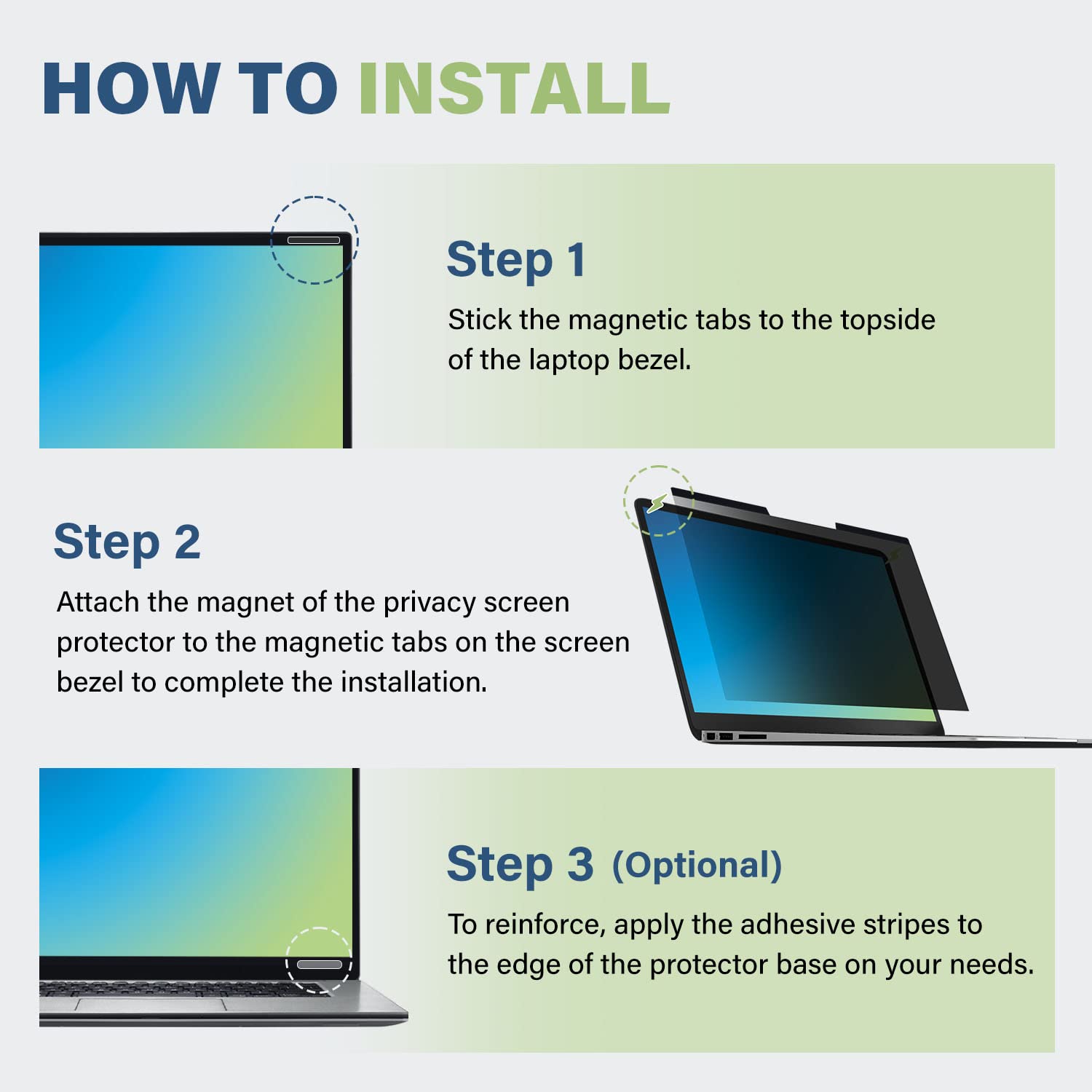 HOW TO INSTALL

Step 1

Stick the magnetic tabs to the topside of the laptop bezel.

Step 2

Attach the magnet of the privacy screen protector to the magnetic tabs on the screen bezel to complete the installation.

Step 3 (Optional)

To reinforce, apply the adhesive stripes to the edge of the protector base on your needs.