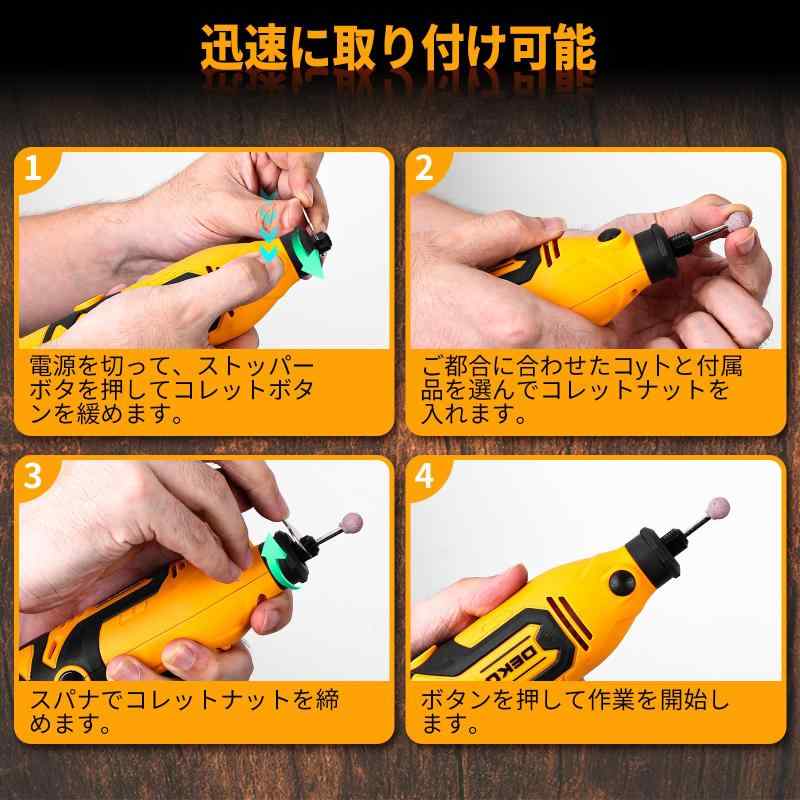 迅速に取り付け可能

1

電源を切って、ストッパーボタを押してコレットボタンを緩めます。

2

ご都合に合わせたコットと付属品を選んでコレットナットを入れます。

3

スパナでコレットナットを締めます。

4

DEKO

ボタンを押して作業を開始します。