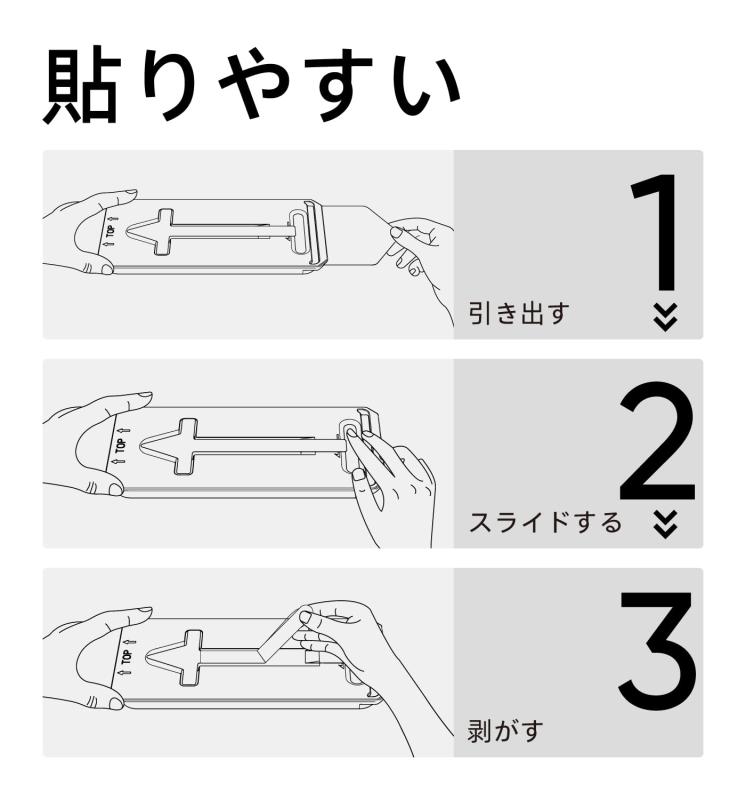 貼りやすい

TOP

1

引き出す

TOP

2

スライドする

TOP

3

剥がす