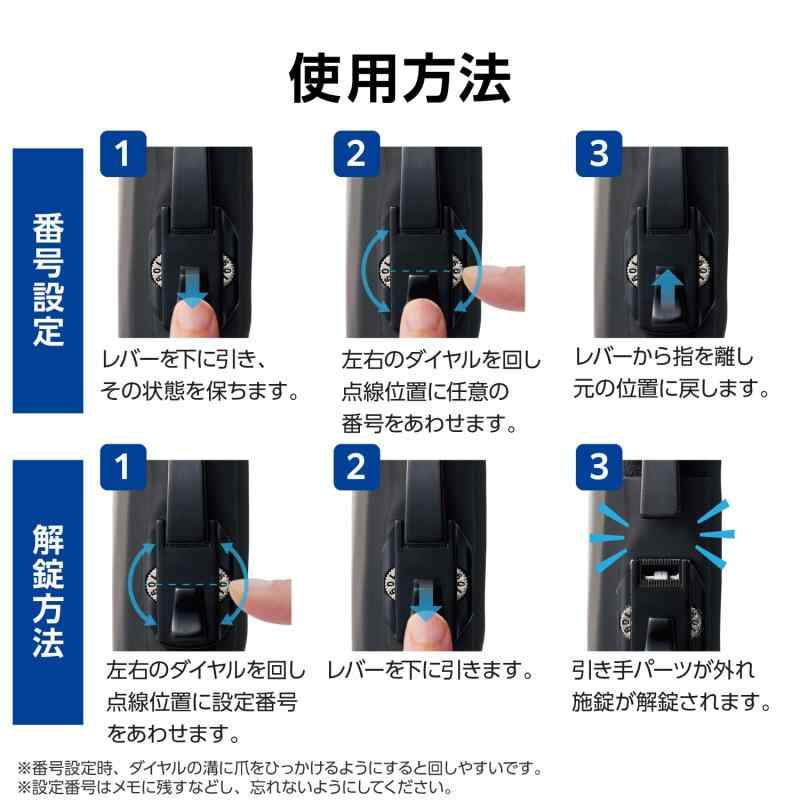 使用方法

番号設定

1
レバーを下に引き、その状態を保ちます。

2
左右のダイヤルを回し点線位置に任意の番号をあわせます。

3
レバーから指を離し元の位置に戻します。

解錠方法

1
左右のダイヤルを回し点線位置に設定番号をあわせます。

2
レバーを下に引きます。

3
引き手パーツが外れ施錠が解錠されます。

※番号設定時、ダイヤルの溝に爪をひっかけるようにすると回しやすいです。
※設定番号はメモに残すなどし、忘れないようにしてください。