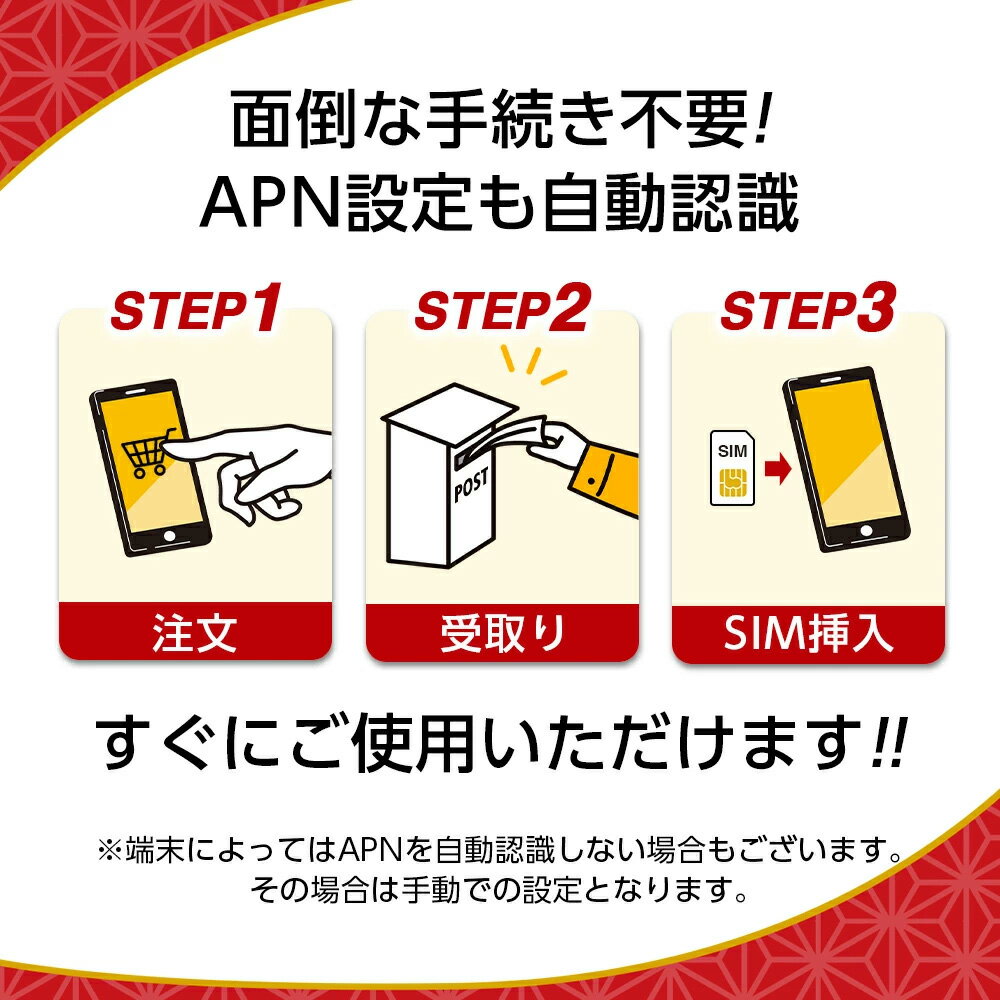 面倒な手続き不要!
APN設定も自動認識

STEP1

注文

STEP2

POST

受取り

STEP3

SIM

SIM挿入

すぐにご使用いただけます!!

※端末によってはAPNを自動認識しない場合もございます。
その場合は手動での設定となります。