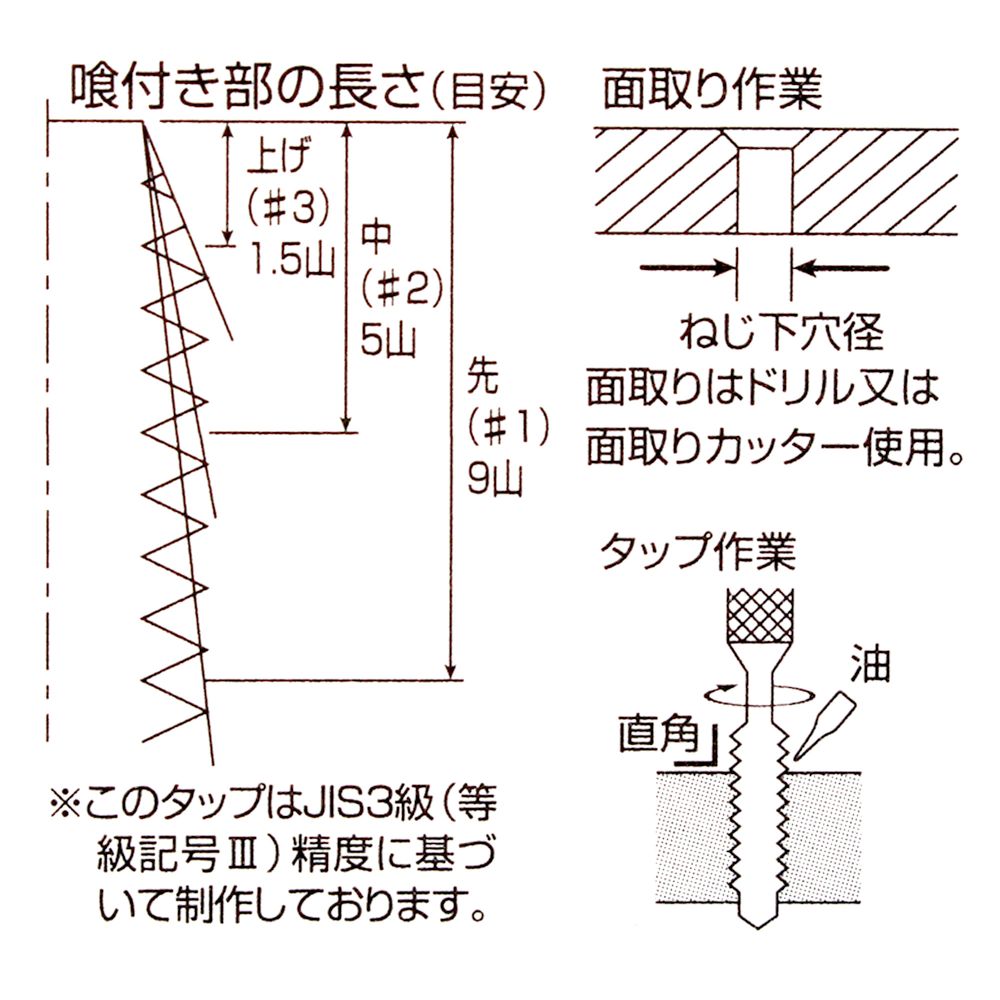 喰付き部の長さ(目安)

上げ
(#3)
1.5山

中
(#2)
5山

先
(#1)
9山

※このタップはJIS3級(等級記号Ⅲ)精度に基づいて制作しております。

面取り作業

ねじ下穴径
面取りはドリル又は面取りカッター使用。

タップ作業

油

直角