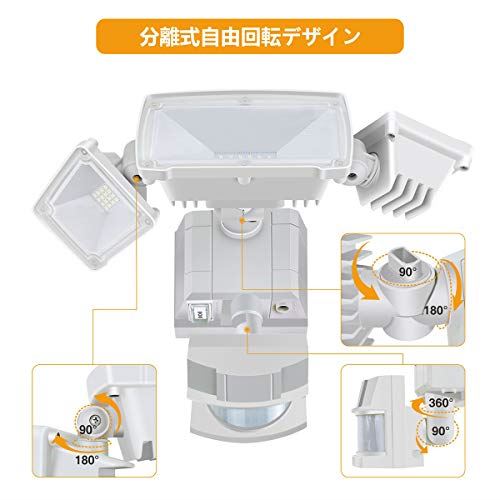 分離式自由回転デザイン

90°
180°

90°
180°

360°
90°