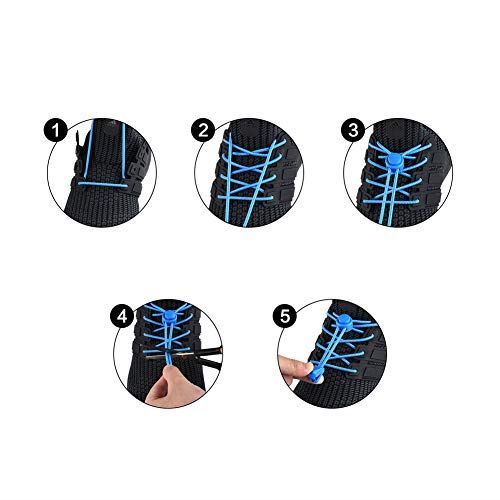 1
2
3
4
5