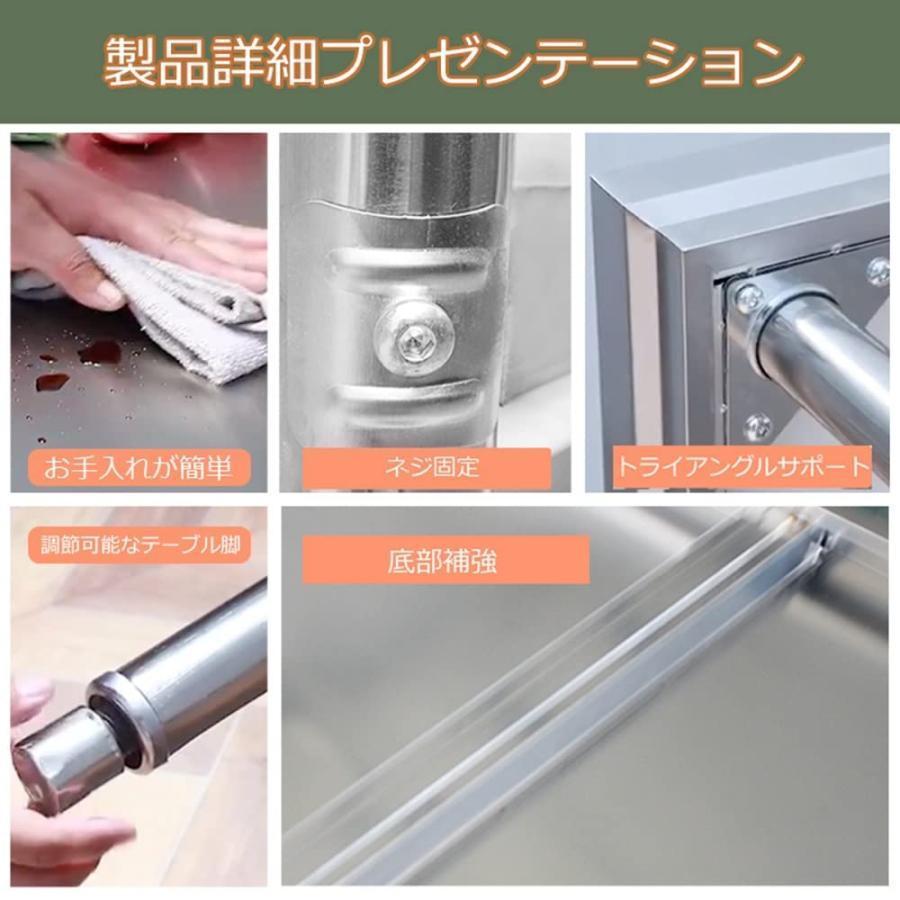 製品詳細プレゼンテーション

お手入れが簡単

ネジ固定

トライアングルサポート

調節可能なテーブル脚

底部補強