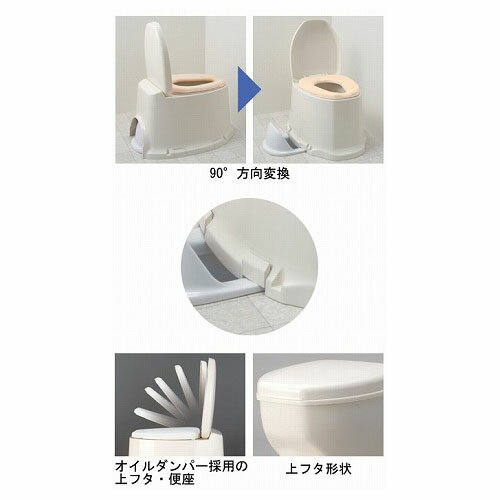 90° 方向変換

オイルダンパー採用の上フタ・便座

上フタ形状