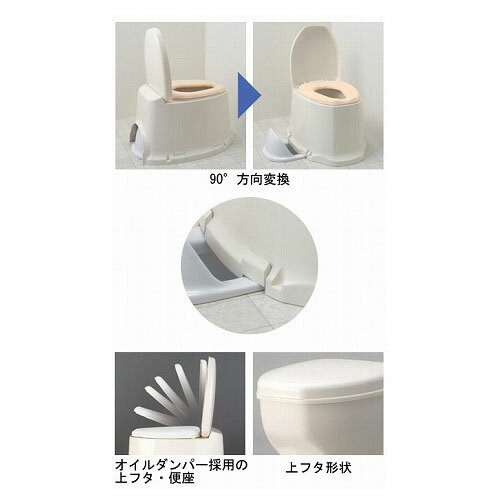 90° 方向変換

オイルダンパー採用の上フタ・便座

上フタ形状