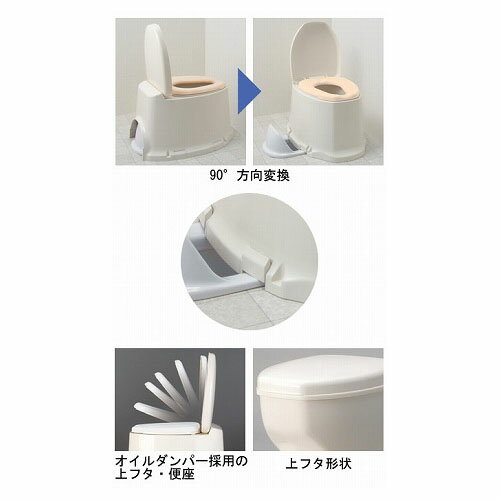 90° 方向変換

オイルダンパー採用の上フタ・便座

上フタ形状