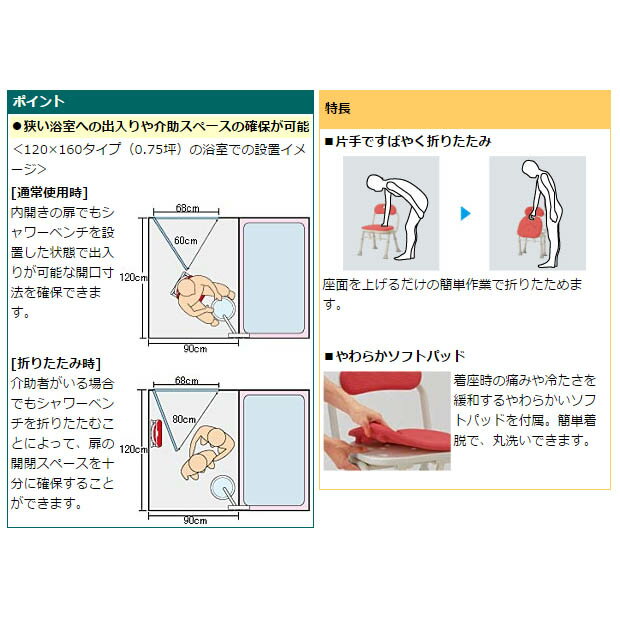 ポイント

●狭い浴室への出入りや介助スペースの確保が可能

＜120×160タイプ（0.75坪）の浴室での設置イメージ＞

[通常使用時]

内開きの扉でもシャワーベンチを設置した状態で出入りが可能な開口寸法を確保できます。

68cm
60cm
120cm
90cm

[折りたたみ時]

介助者がいる場合でもシャワーベンチを折りたたむことによって、扉の開閉スペースを十分に確保することができます。

68cm
80cm
120cm
90cm

特長

■片手ですばやく折りたたみ

座面を上げるだけの簡単作業で折りたためます。

■やわらかソフトパッド

着座時の痛みや冷たさを緩和するやわらかいソフトパッドを付属。簡単着脱で、丸洗いできます。