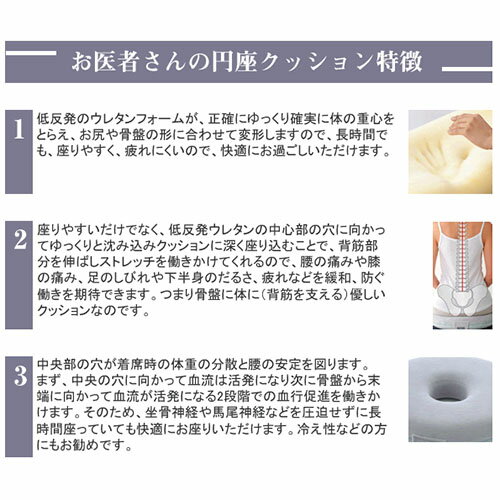 お医者さんの円座クッション特徴

1
低反発のウレタンフォームが、正確にゆっくり確実に体の重心をとらえ、お尻や骨盤の形に合わせて変形しますので、長時間でも、座りやすく、疲れにくいので、快適にお過ごしいただけます。

2
座りやすいだけでなく、低反発ウレタンの中心部の穴に向かってゆっくりと沈み込みクッションに深く座り込むことで、背筋部分を伸ばしストレッチを働きかけてくれるので、腰の痛みや膝の痛み、足のしびれや下半身のだるさ、疲れなどを緩和、防ぐ働きを期待できます。つまり骨盤に体に(背筋を支える)優しいクッションなのです。

3
中央部の穴が着席時の体重の分散と腰の安定を図ります。まず、中央の穴に向かって血流は活発になり次に骨盤から末端に向かって血流が活発になる2段階での血行促進を働きかけます。そのため、坐骨神経や馬尾神経などを圧迫せずに長時間座っていても快適にお座りいただけます。冷え性などの方にもお勧めです。