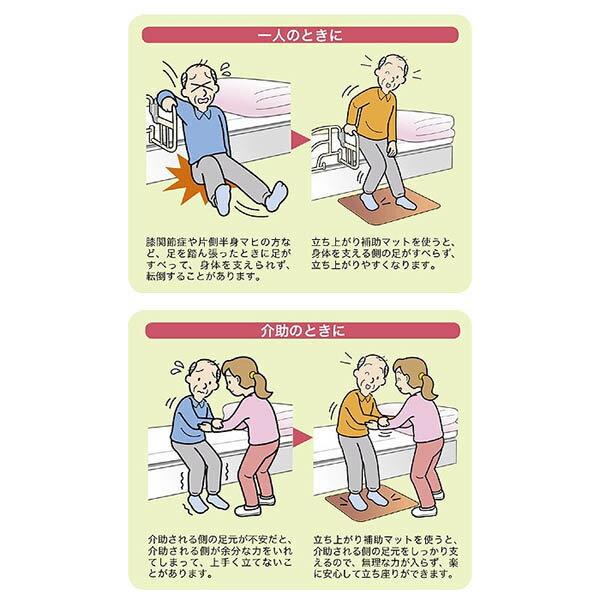 一人のときに

膝関節症や片側半身マヒの方など、足を踏ん張ったときに足がすべって、身体を支えられず、転倒することがあります。

立ち上がり補助マットを使うと、身体を支える側の足がすべらず、立ち上がりやすくなります。

介助のときに

介助される側の足元が不安だと、介助される側が余分な力をいれてしまって、上手く立てないことがあります。

立ち上がり補助マットを使うと、介助される側の足元をしっかり支えるので、無理な力が入らず、楽に安心して立ち座りができます。