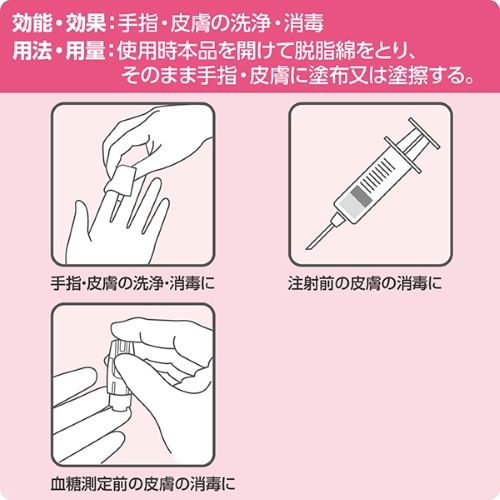 効能・効果：手指・皮膚の洗浄・消毒
用法・用量：使用時本品を開けて脱脂綿をとり、そのまま手指・皮膚に塗布又は塗擦する。

手指・皮膚の洗浄・消毒に

注射前の皮膚の消毒に

血糖測定前の皮膚の消毒に