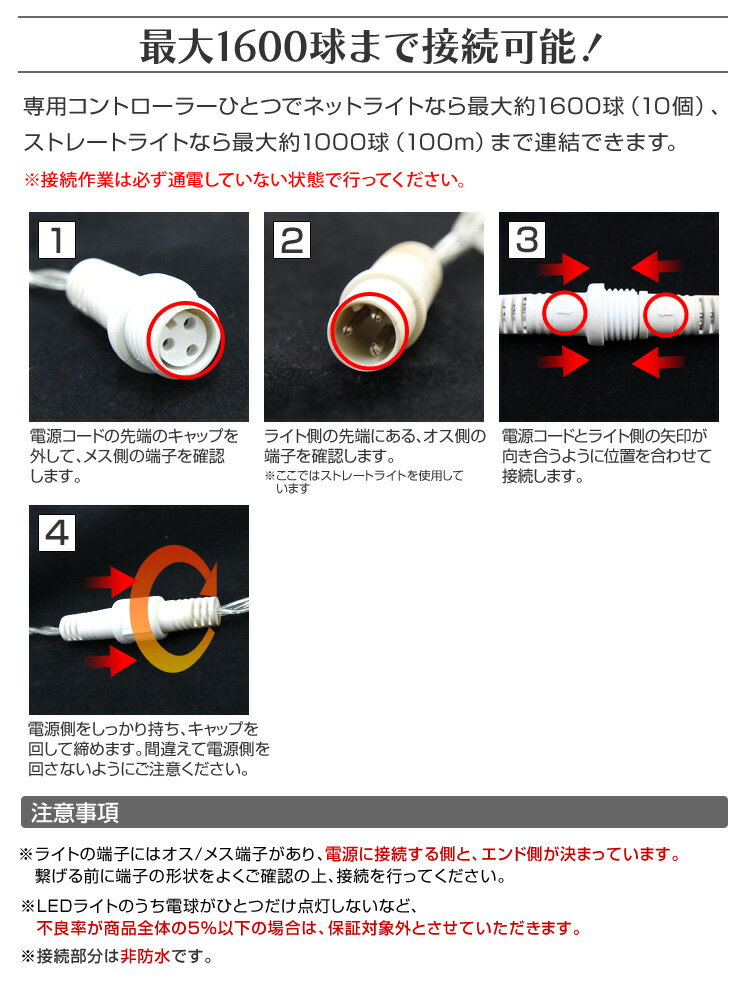 最大1600球まで接続可能！

専用コントローラーひとつでネットライトなら最大約1600球（10個）、ストレートライトなら最大約1000球（100m）まで連結できます。

※接続作業は必ず通電していない状態で行ってください。

1

電源コードの先端のキャップを外して、メス側の端子を確認します。

2

ライト側の先端にある、オス側の端子を確認します。

※ここではストレートライトを使用しています

3

電源コードとライト側の矢印が向き合うように位置を合わせて接続します。

4

電源側をしっかり持ち、キャップを回して締めます。間違えて電源側を回さないようにご注意ください。

注意事項

※ライトの端子にはオス/メス端子があり、電源に接続する側と、エンド側が決まっています。繋げる前に端子の形状をよくご確認の上、接続を行ってください。

※LEDライトのうち電球がひとつだけ点灯しないなど、不良率が商品全体の5%以下の場合は、保証対象外とさせていただきます。

※接続部分は非防水です。