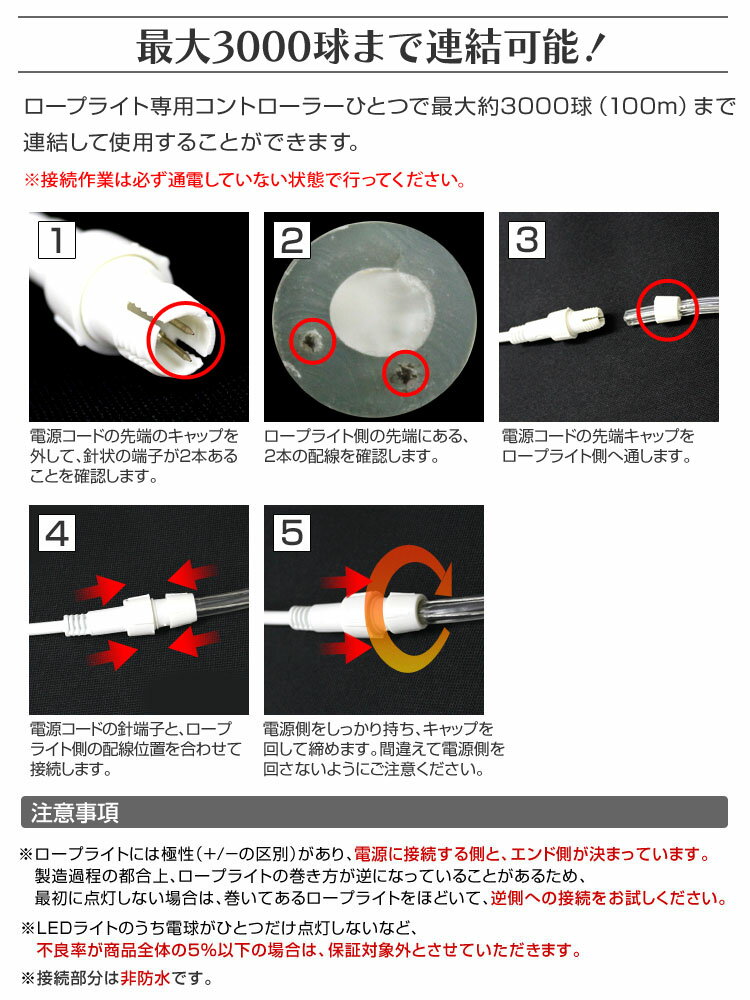 最大3000球まで連結可能！

ロープライト専用コントローラーひとつで最大約3000球（100m）まで連結して使用することができます。

※接続作業は必ず通電していない状態で行ってください。

1

電源コードの先端のキャップを外して、針状の端子が2本あることを確認します。

2

ロープライト側の先端にある、2本の配線を確認します。

3

電源コードの先端キャップをロープライト側へ通します。

4

電源コードの針端子と、ロープライト側の配線位置を合わせて接続します。

5

電源側をしっかり持ち、キャップを回して締めます。間違えて電源側を回さないようにご注意ください。

注意事項

※ロープライトには極性（+/－の区別）があり、電源に接続する側と、エンド側が決まっています。製造過程の都合上、ロープライトの巻き方が逆になっていることがあるため、最初に点灯しない場合は、巻いてあるロープライトをほどいて、逆側への接続をお試しください。

※LEDライトのうち電球がひとつだけ点灯しないなど、不良率が商品全体の5%以下の場合は、保証対象外とさせていただきます。

※接続部分は非防水です。