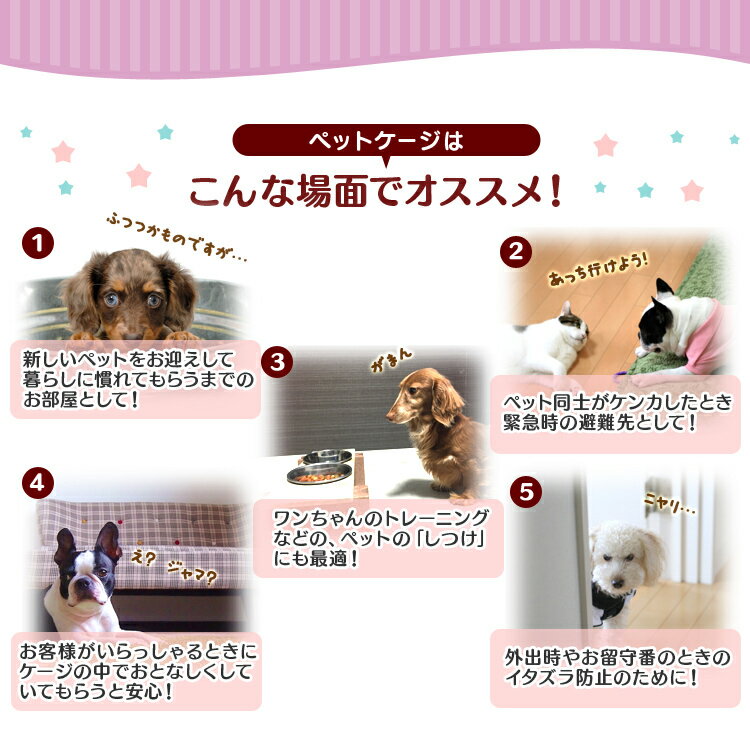 ペットケージは
こんな場面でオススメ！

1
ふつつかものですが…
新しいペットをお迎えして暮らしに慣れてもらうまでのお部屋として！

2
あっち行けよう！
ペット同士がケンカしたとき緊急時の避難先として！

3
がまん
ワンちゃんのトレーニングなどの、ペットの「しつけ」にも最適！

4
え？
ジャマ？
お客様がいらっしゃるときにケージの中でおとなしくしていてもらうと安心！

5
ニヤリ…
外出時やお留守番のときのイタズラ防止のために！