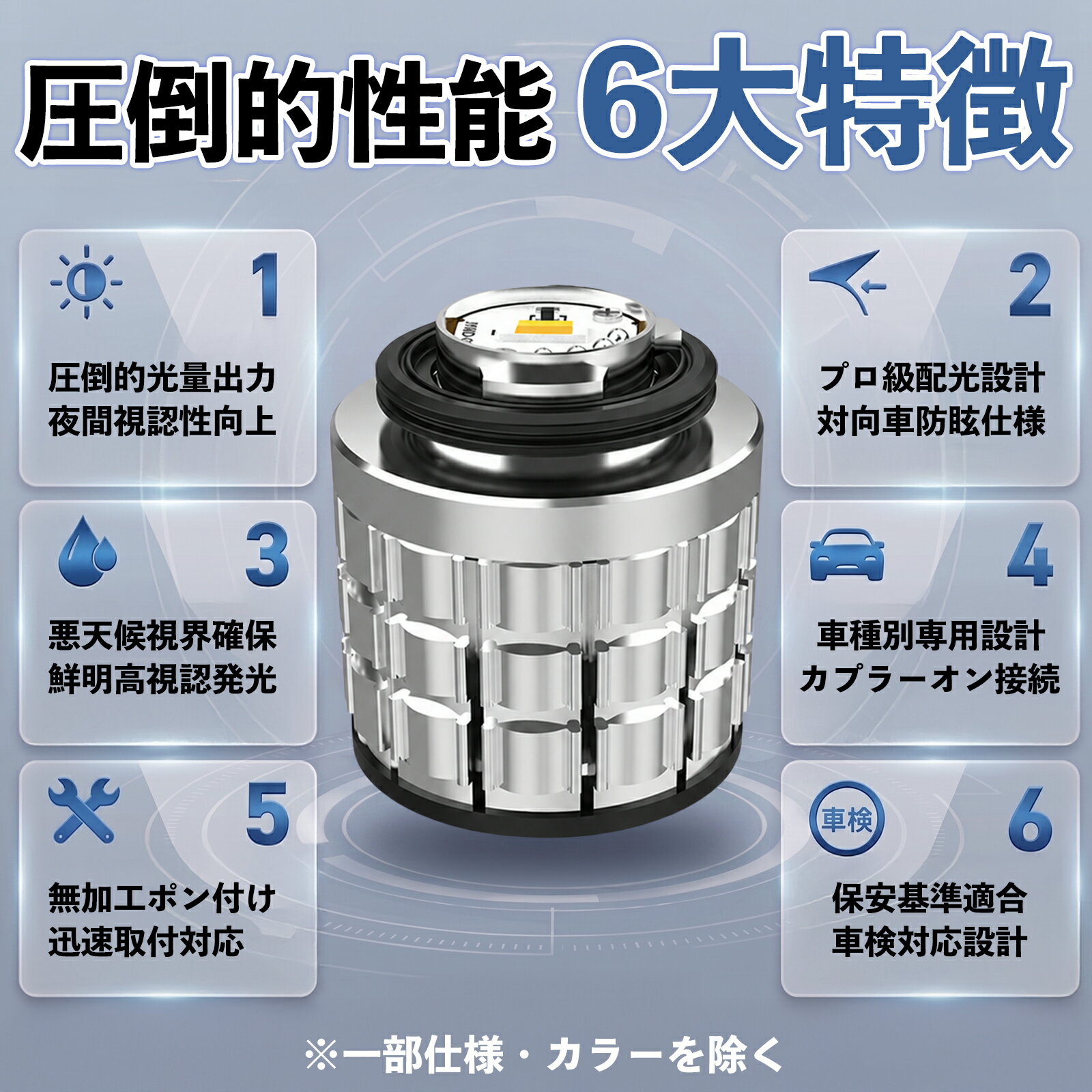 圧倒的性能 6大特徴

1
圧倒的光量出力
夜間視認性向上

2
プロ級配光設計
対向車防眩仕様

3
悪天候視界確保
鮮明高視認発光

4
車種別専用設計
カプラーオン接続

5
無加工ポン付け
迅速取付対応

車検
6
保安基準適合
車検対応設計

※一部仕様・カラーを除く