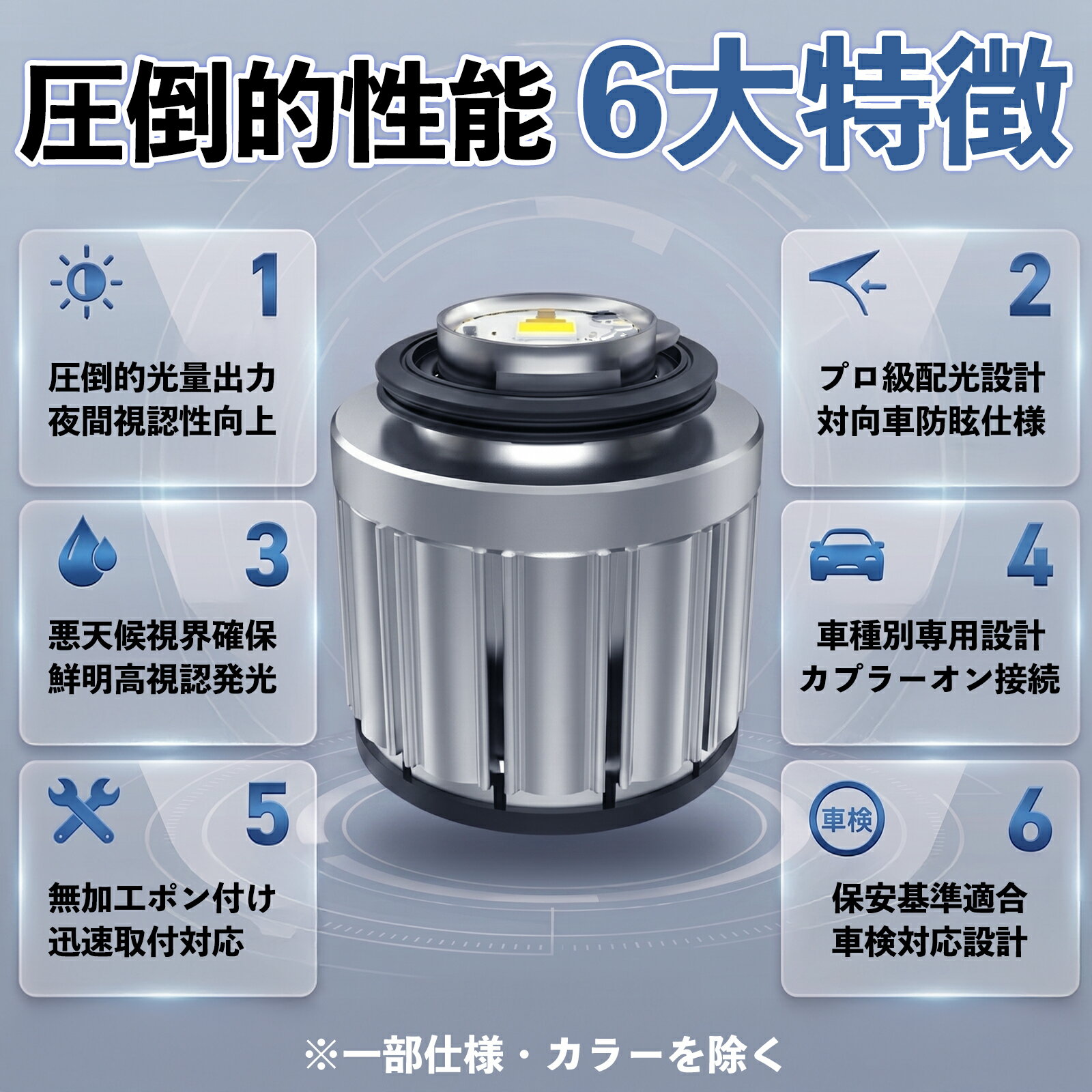 圧倒的性能 6大特徴

1
圧倒的光量出力
夜間視認性向上

2
プロ級配光設計
対向車防眩仕様

3
悪天候視界確保
鮮明高視認発光

4
車種別専用設計
カプラーオン接続

5
無加工ポン付け
迅速取付対応

車検
6
保安基準適合
車検対応設計

※一部仕様・カラーを除く