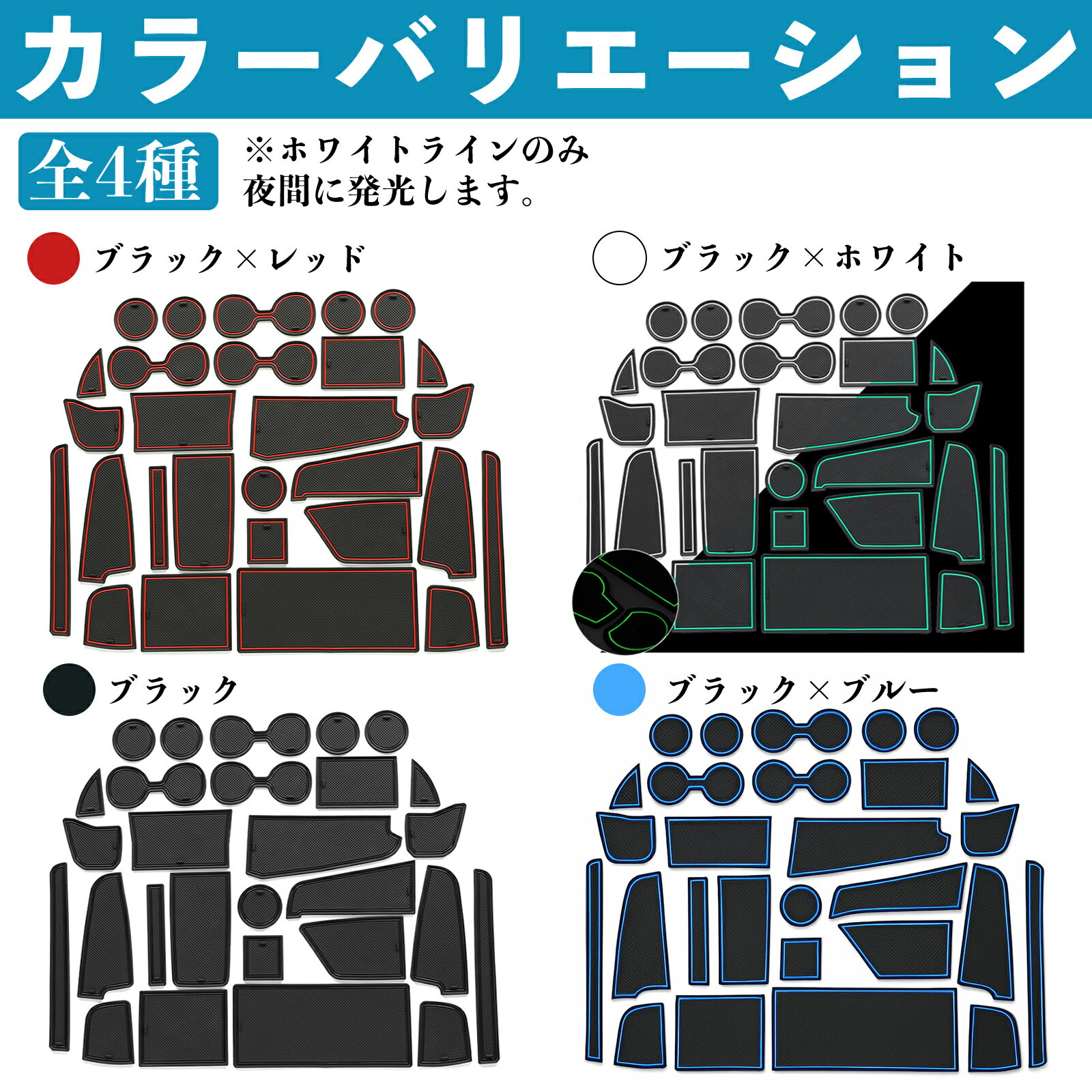 カラーバリエーション

全4種

※ホワイトラインのみ夜間に発光します。

ブラック×レッド

ブラック×ホワイト

ブラック

ブラック×ブルー