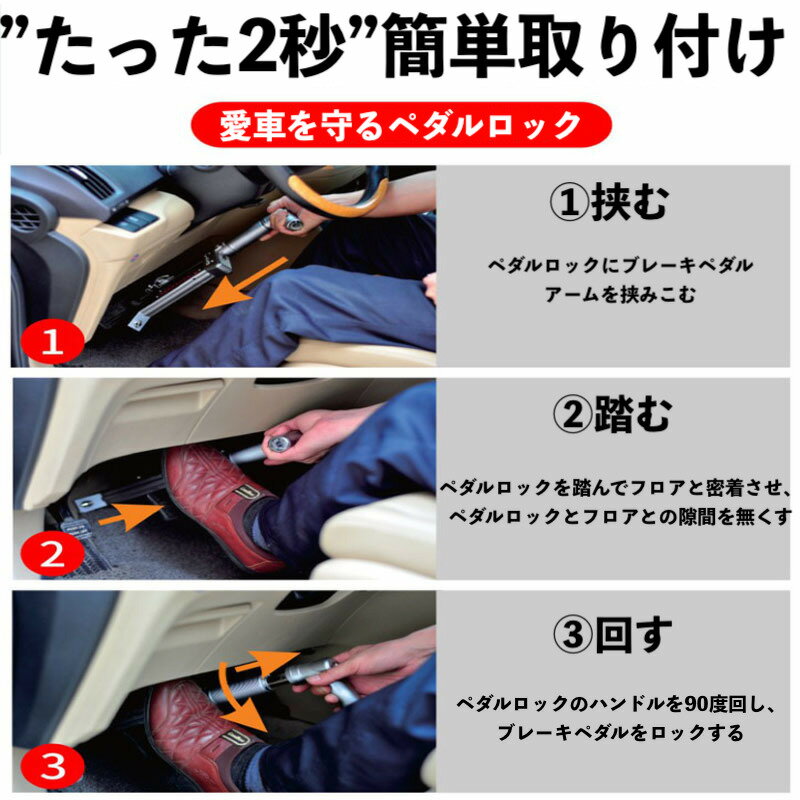 ”たった2秒”簡単取り付け

愛車を守るペダルロック

1

①挟む

ペダルロックにブレーキペダルアームを挟みこむ

2

②踏む

ペダルロックを踏んでフロアと密着させ、ペダルロックとフロアとの隙間を無くす

3

③回す

ペダルロックのハンドルを90度回し、ブレーキペダルをロックする