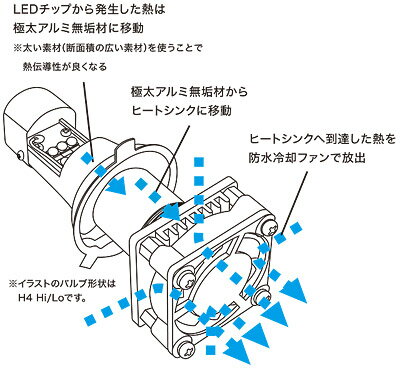 LEDチップから発生した熱は
極太アルミ無垢材に移動
※太い素材(断面積の広い素材)を使うことで
熱伝導性が良くなる

極太アルミ無垢材から
ヒートシンクに移動

ヒートシンクへ到達した熱を
防水冷却ファンで放出

※イラストのバルブ形状は
H4 Hi/Loです。