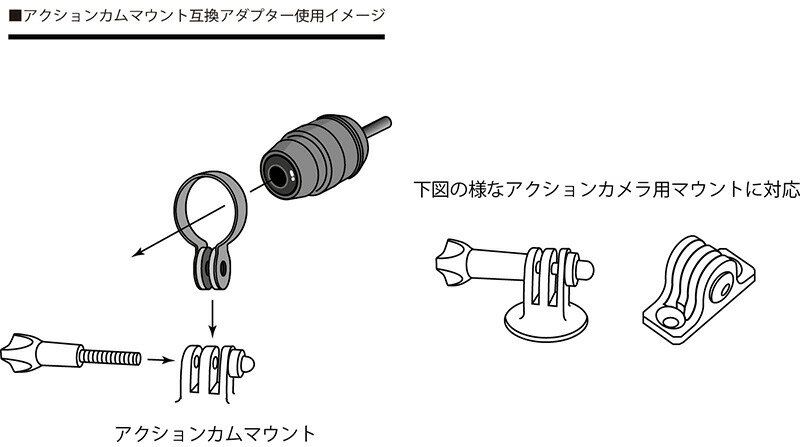 ■アクションカムマウント互換アダプター使用イメージ

下図の様なアクションカメラ用マウントに対応

アクションカムマウント