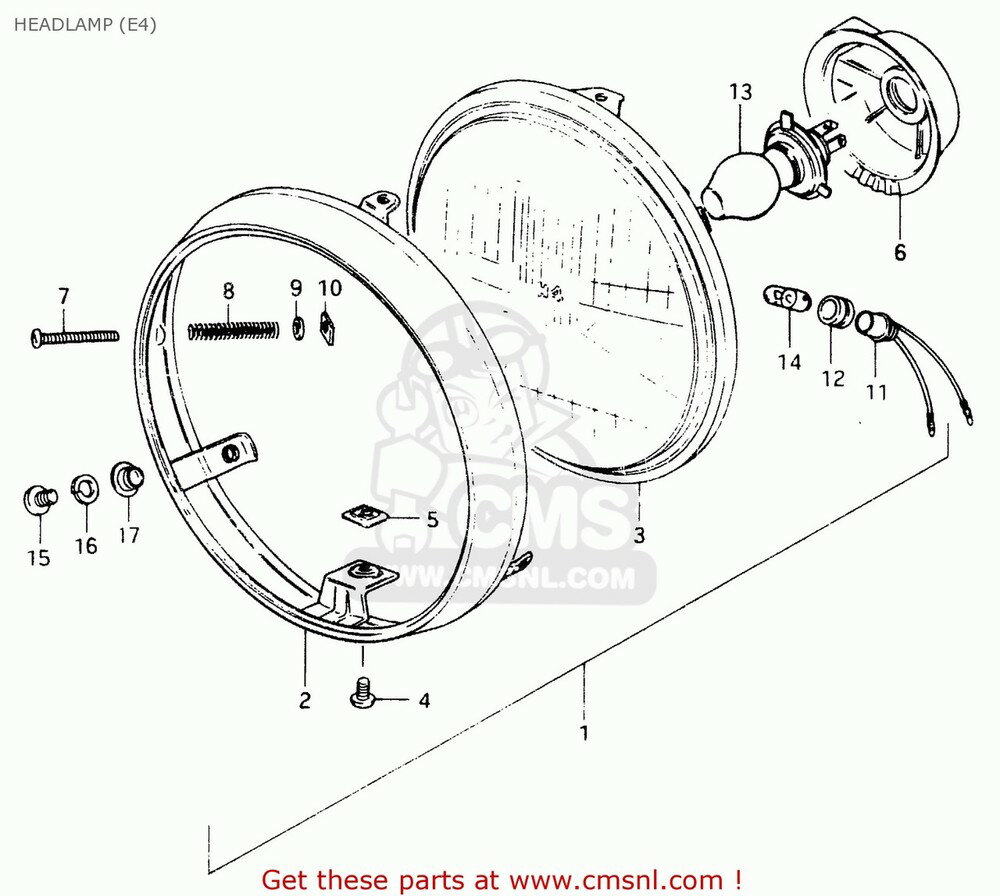 HEADLAMP (E4)

13

6

7

8

9

10

14

12

11

15

16

17

5

3

CMS

WWW.CMSNL.COM

2

4

1

Get these parts at www.cmsnl.com !