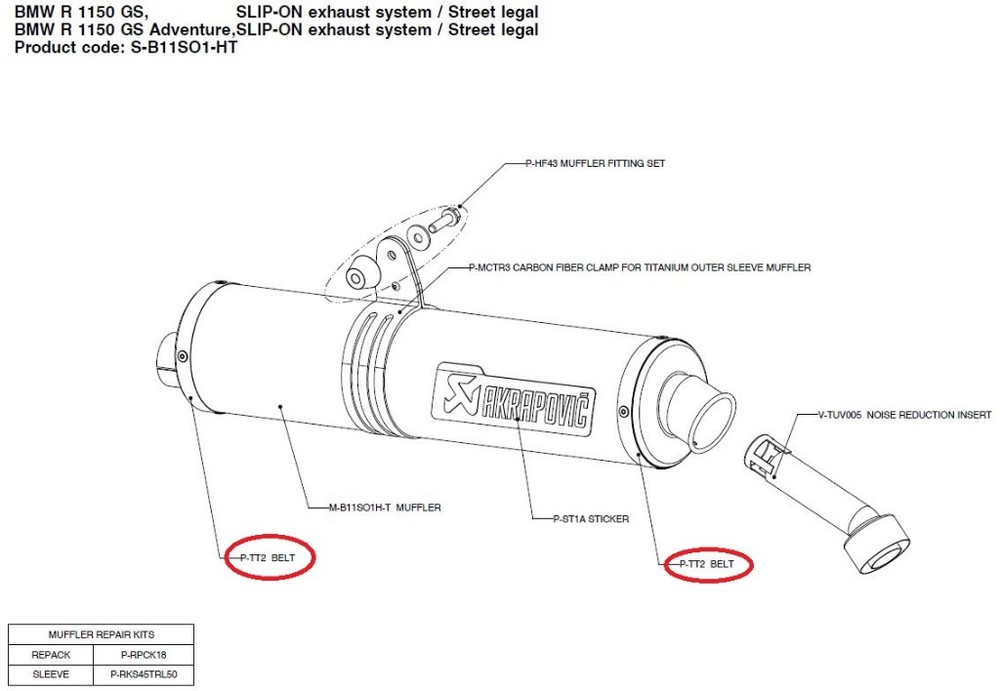 BMW R 1150 GS, SLIP-ON exhaust system / Street legal
BMW R 1150 GS Adventure,SLIP-ON exhaust system / Street legal
Product code: S-B11SO1-HT

P-HF43 MUFFLER FITTING SET

P-MCTR3 CARBON FIBER CLAMP FOR TITANIUM OUTER SLEEVE MUFFLER

AKRAPOVIČ

V-TUV005 NOISE REDUCTION INSERT

M-B11SO1H-T MUFFLER

P-ST1A STICKER

P-TT2 BELT

P-TT2 BELT

| MUFFLER REPAIR KITS | |
|---|---|
| REPACK | P-RPCK18 |
| SLEEVE | P-RKS45TRL50 |