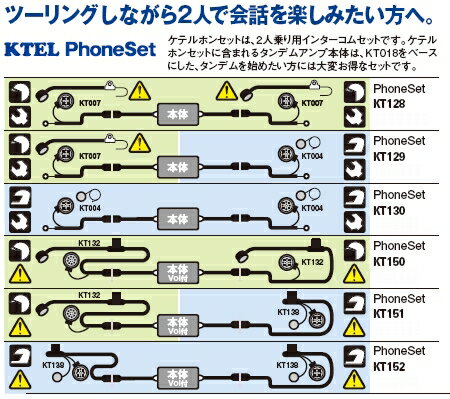 ツーリングしながら2人で会話を楽しみたい方へ。

KTEL PhoneSet

ケテルホンセットは、2人乗り用インターコムセットです。ケテルホンセットに含まれるタンデムアンプ本体は、KT018をベースにした、タンデムを始めたい方には大変お得なセットです。

KT007 本体 KT007
PhoneSet
KT128

KT007 本体 KT004
PhoneSet
KT129

KT004 本体 KT004
PhoneSet
KT130

KT132 本体 Vol付 KT132
PhoneSet
KT150

KT132 本体 Vol付 KT138
PhoneSet
KT151

KT138 本体 Vol付 KT138
PhoneSet
KT152