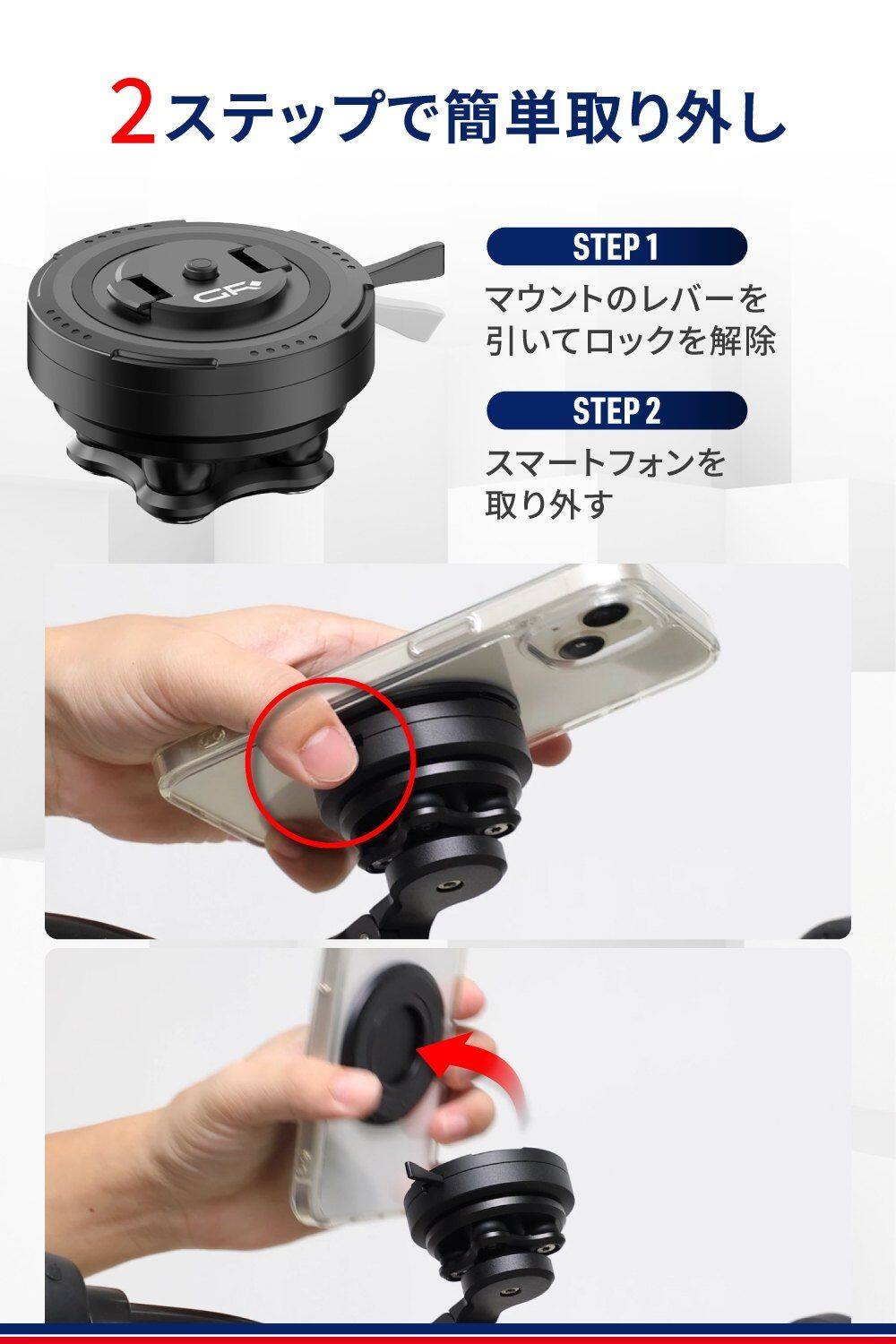 2ステップで簡単取り外し

GR

STEP 1

マウントのレバーを引いてロックを解除

STEP 2

スマートフォンを取り外す