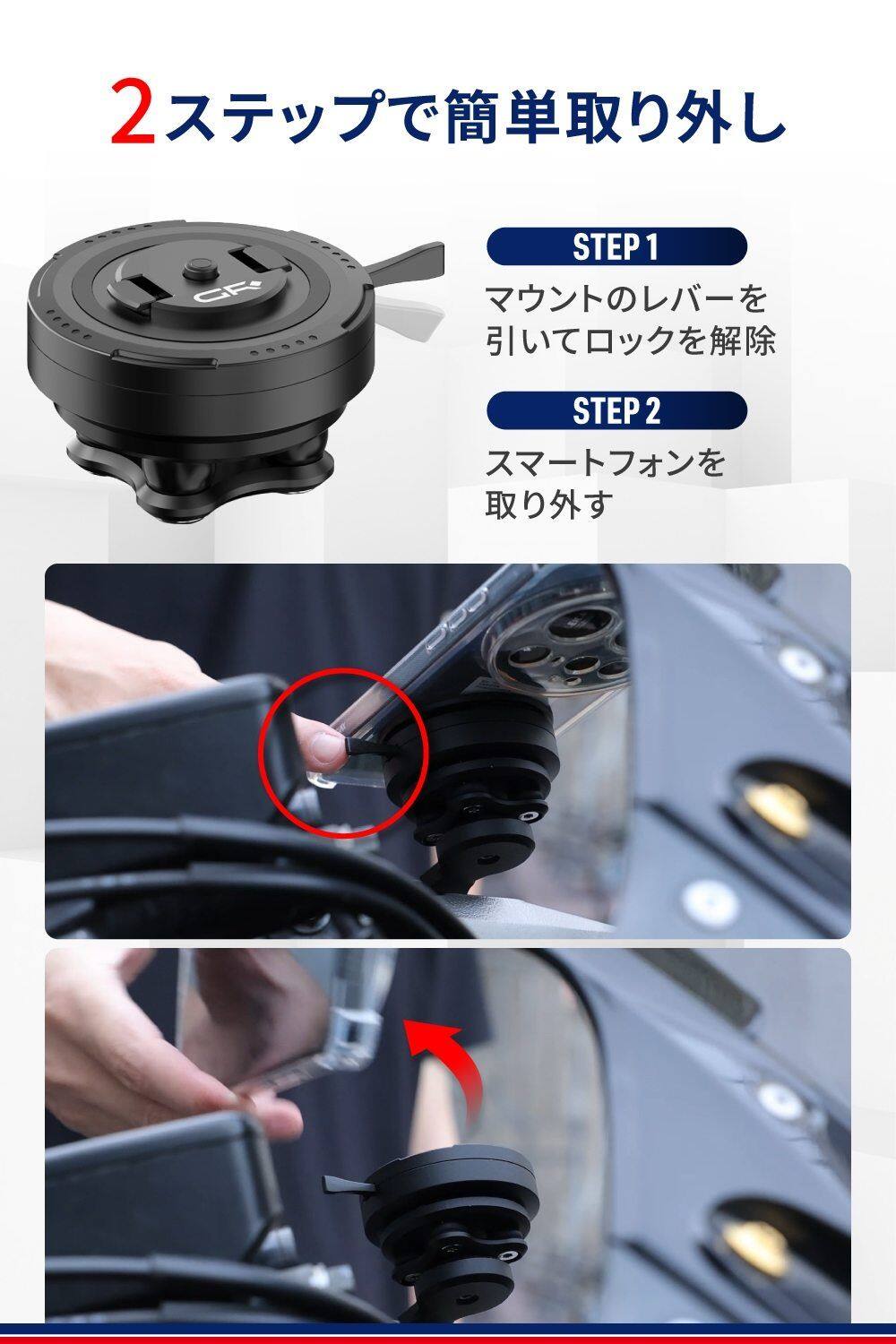 2ステップで簡単取り外し

GR

STEP 1

マウントのレバーを引いてロックを解除

STEP 2

スマートフォンを取り外す